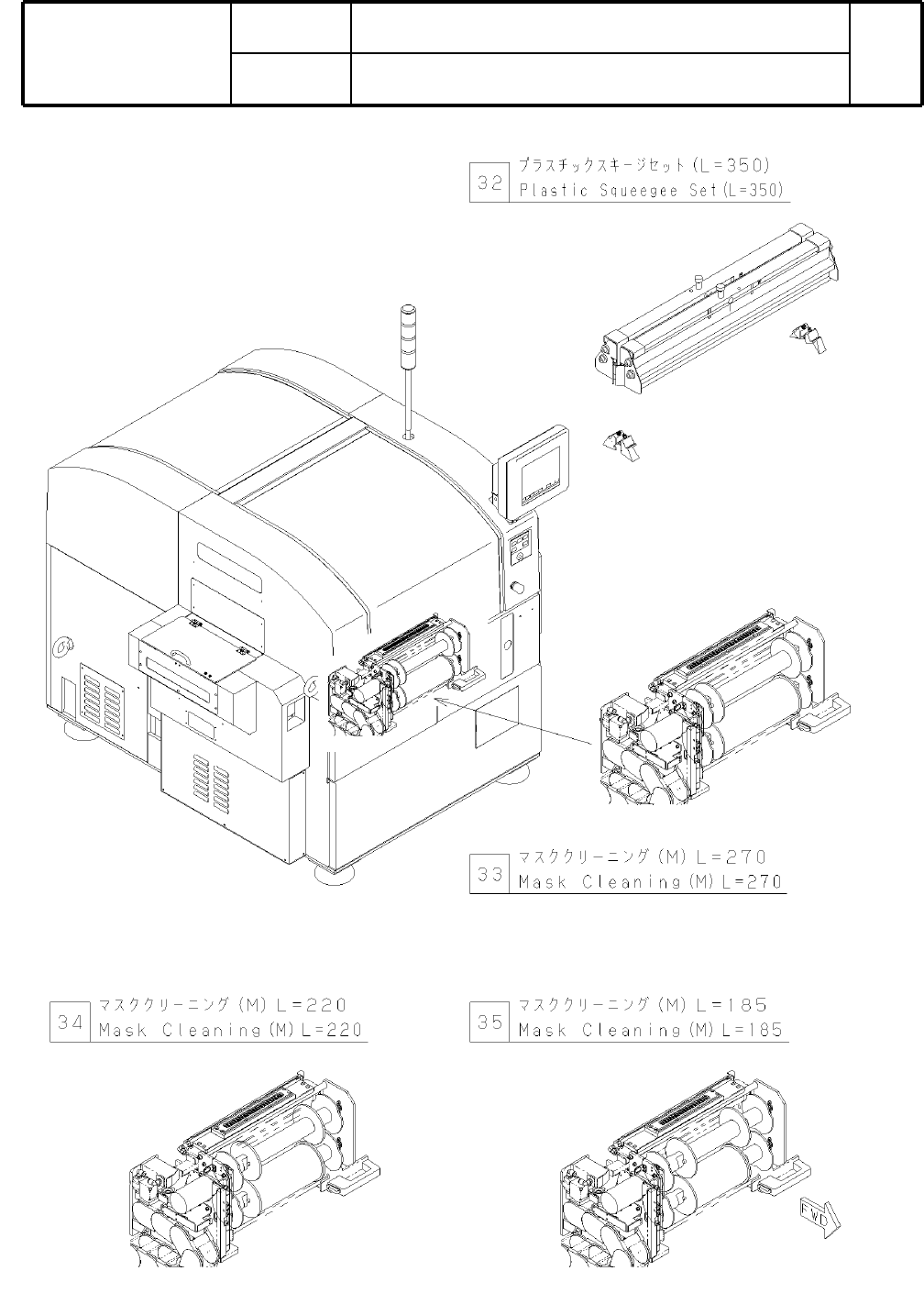 32 プラスチックスキージセット (L=350)
Plastic Squeegee Set (L=350)

33 マスククリーニング (M) L=270
Mask Cleaning (M) L=270

34 マスククリーニング (M) L=220
Mask Cleaning (M) L=220

35 マスククリーニング (M) L=185
Mask Cleaning (M) L=185

FWD