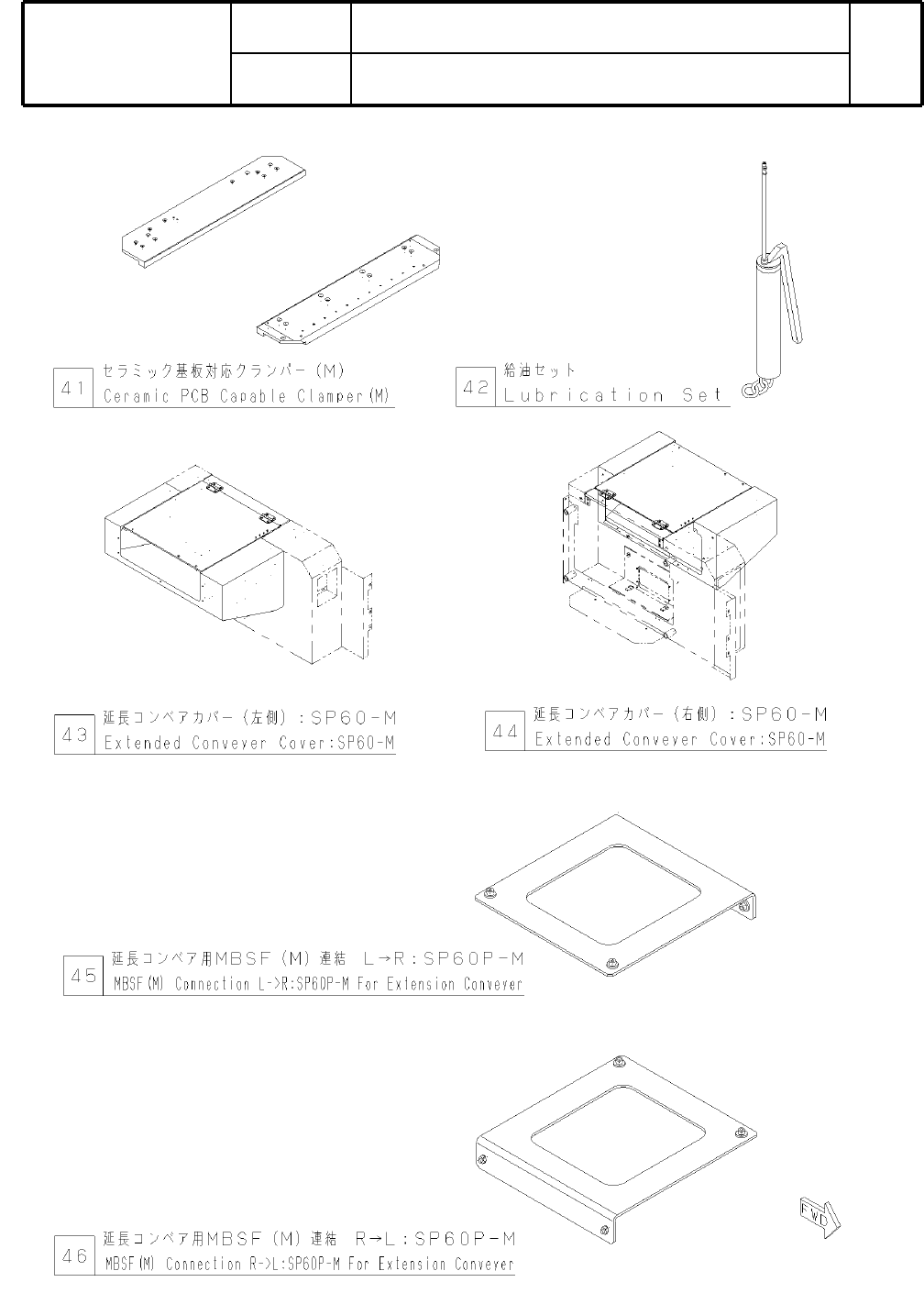 41 セラミック基板対応クランパー（M）
Ceramic PCB Capable Clamper(M)

42 給油セット
Lubrication Set

43 延長コンベアカバー（左側）：SP60-M
Extended Convever Cover:SP60-M

44 延長コンベアカバー（右側）：SP60-M
Extended Convever Cover:SP60-M

45 延長コンベア用MBSF（M）連結 L→R：SP60P-M
MBSF(M) Connection L->R:SP60P-M For Extension Convever

46 延長コンベア用MBSF（M）連結 R→L：SP60P-M
MBSF(M) Connection R->L:SP60P-M For Extension Convever

FWD