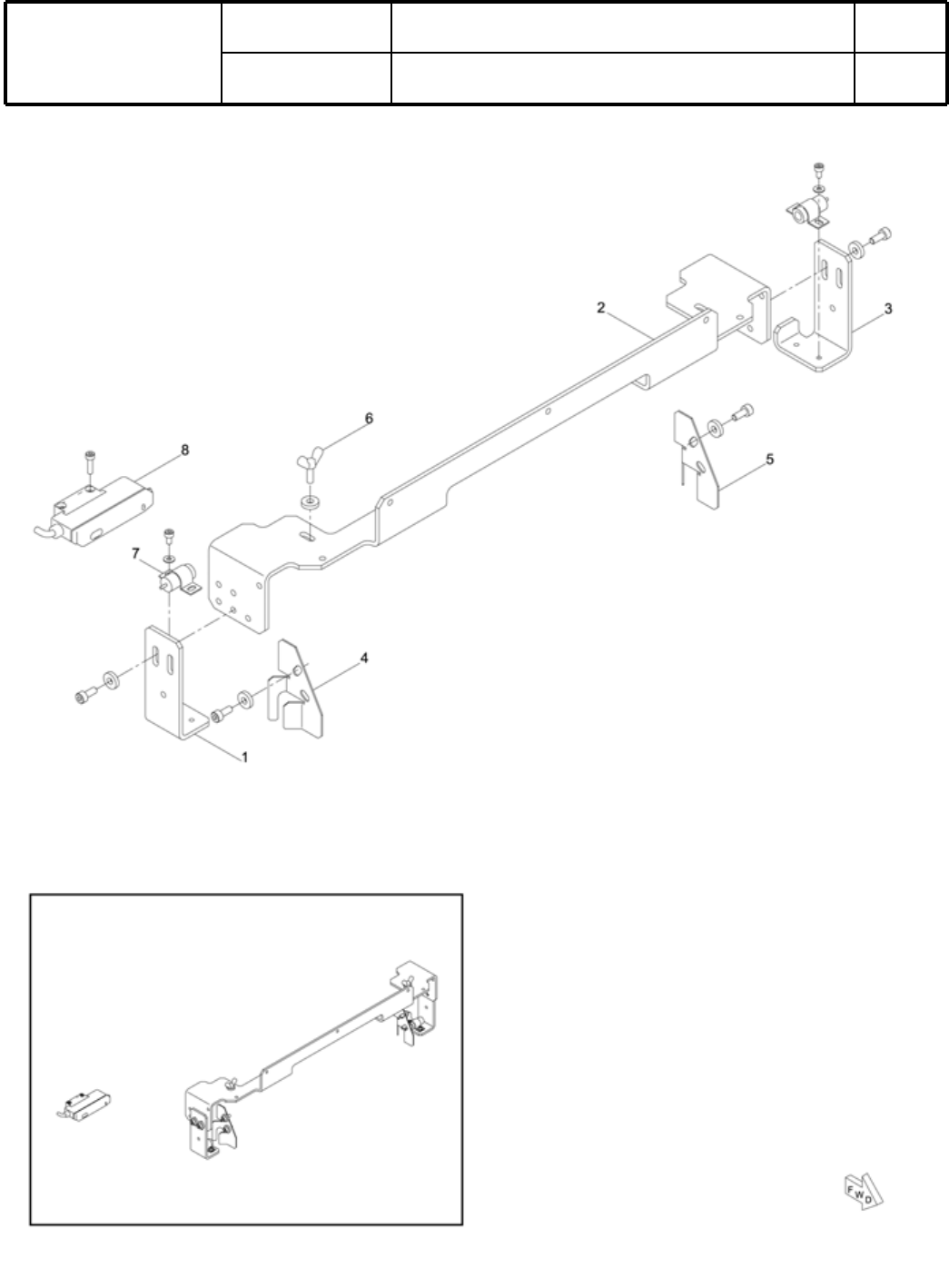 2

3

6

8

5

7

4

1

FWD