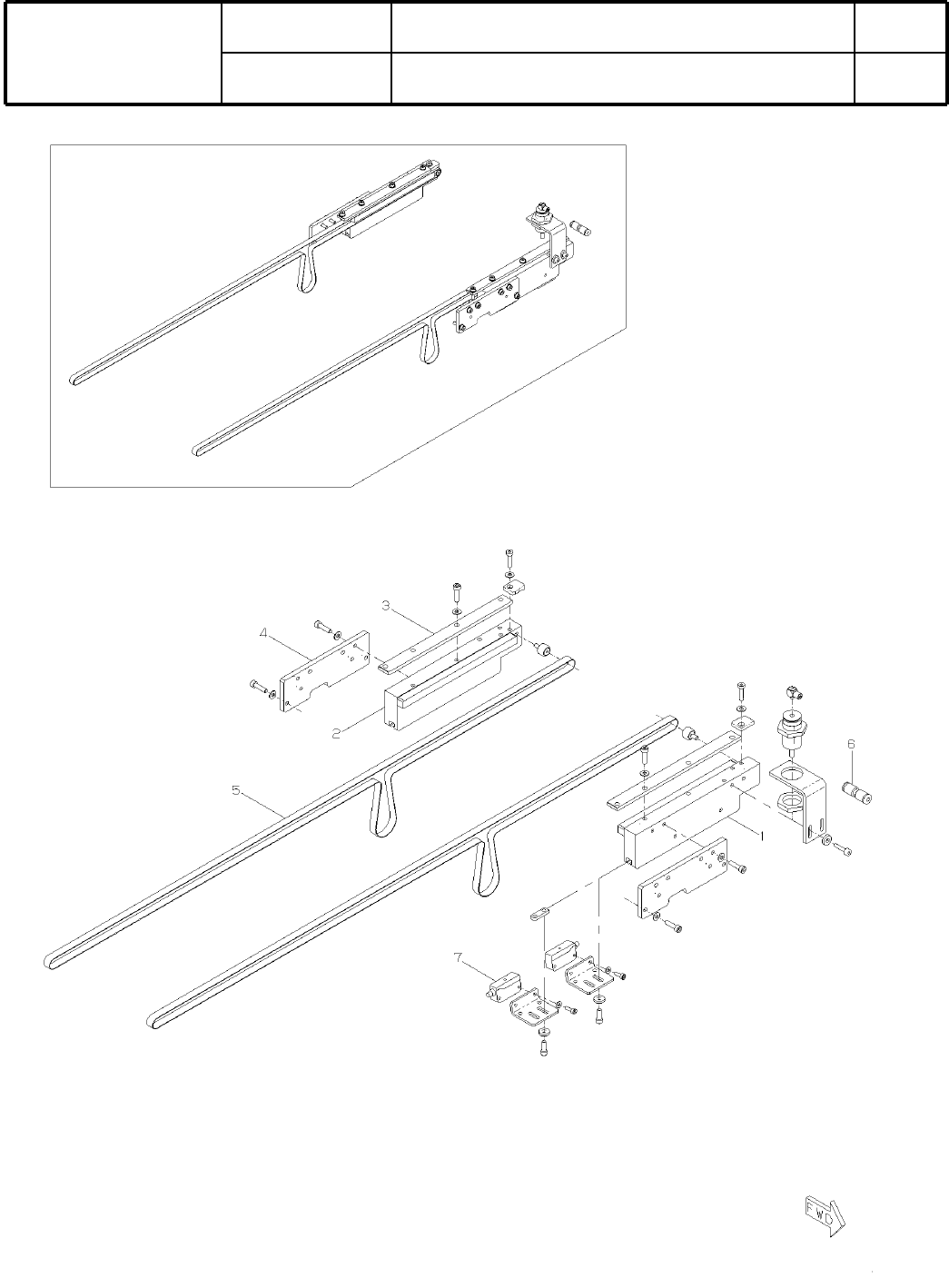 3

4

2

5

6

1

7

FWD