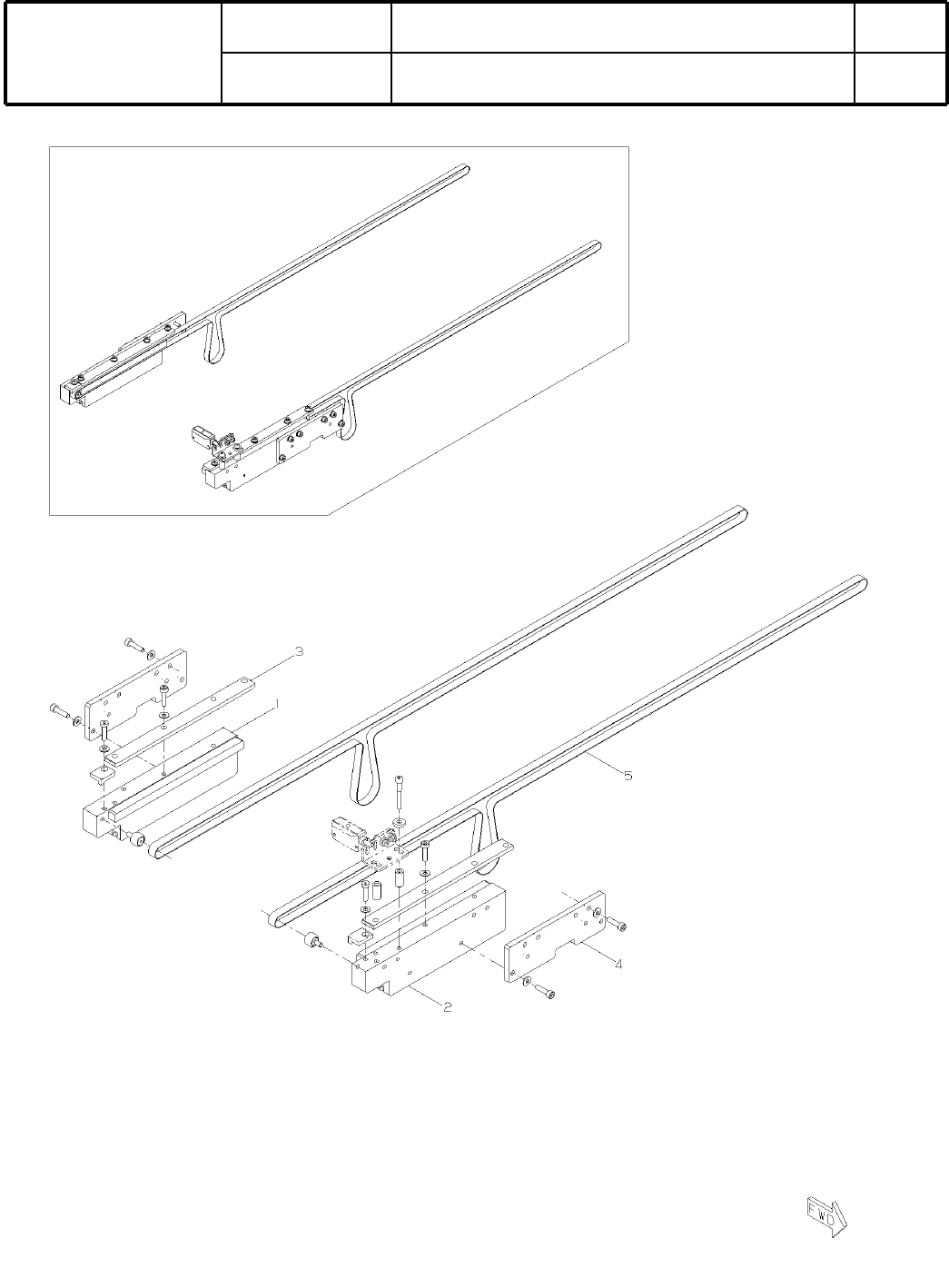 3
1
5
4
2
FWD