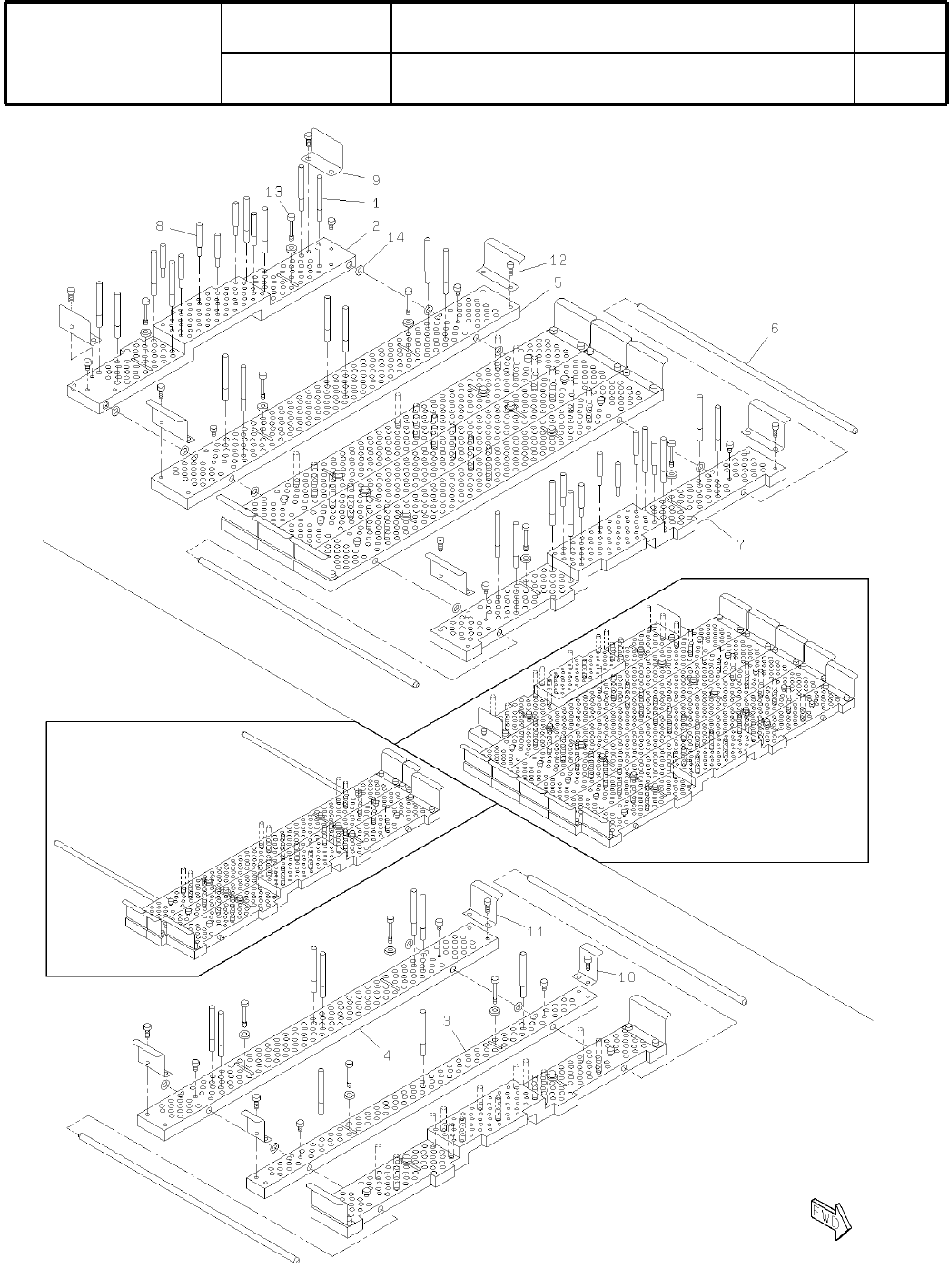 9
13
1
8
2
14
12
5
6
7
11
10
4
3
FWD