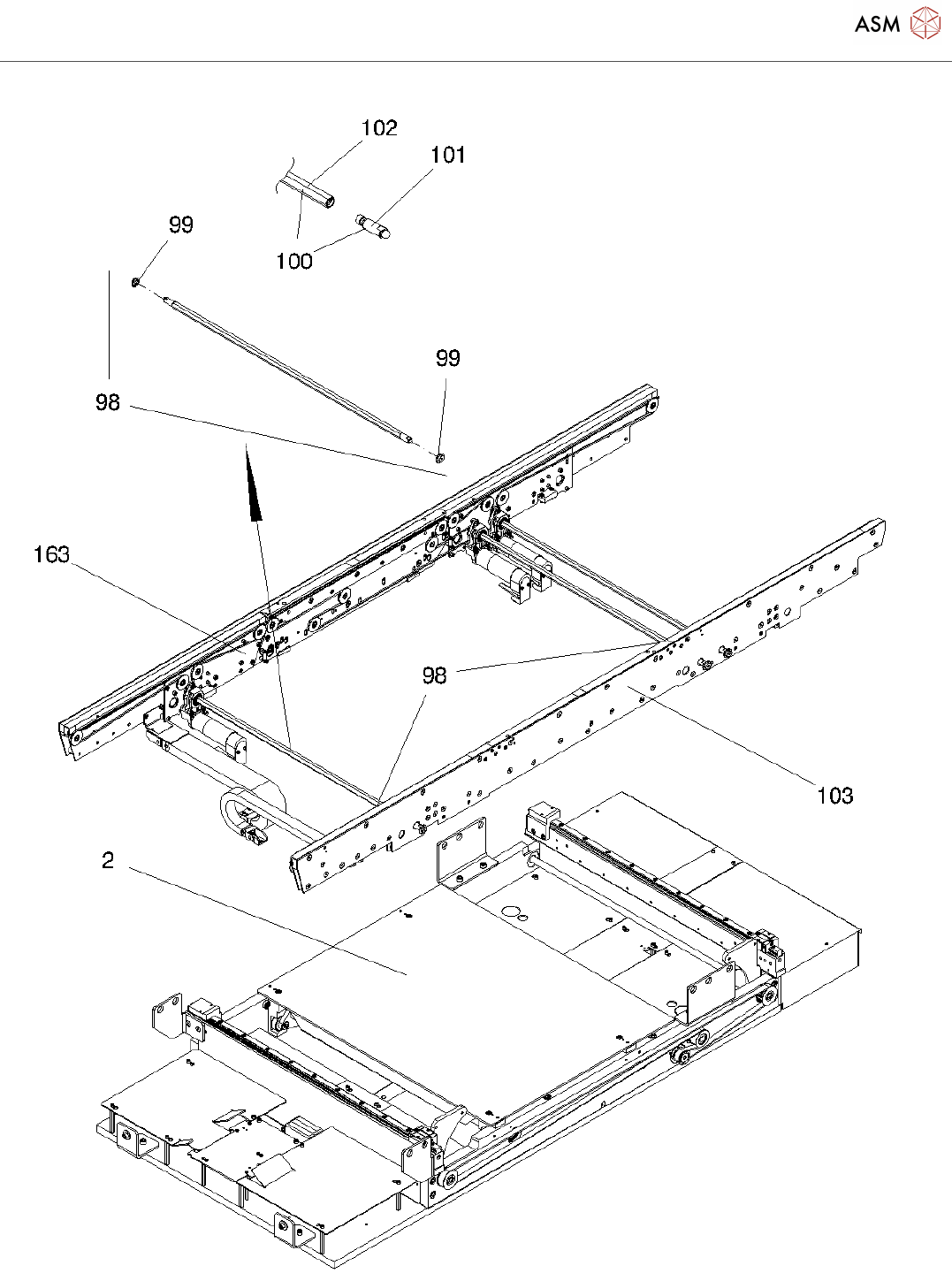 ASM

102
101
99
100
99
98
163
98
103
2