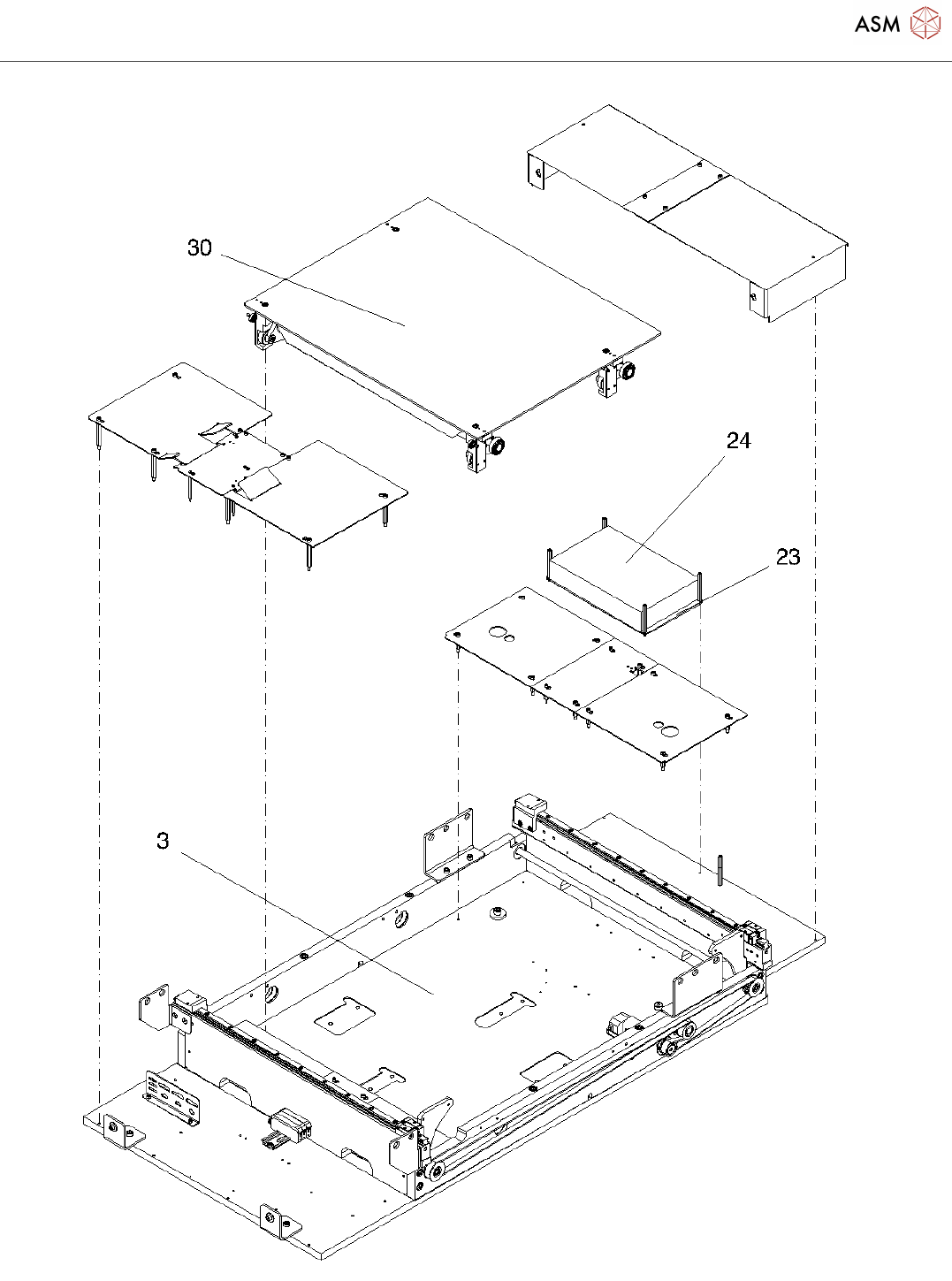 ASM

30

24

23

3