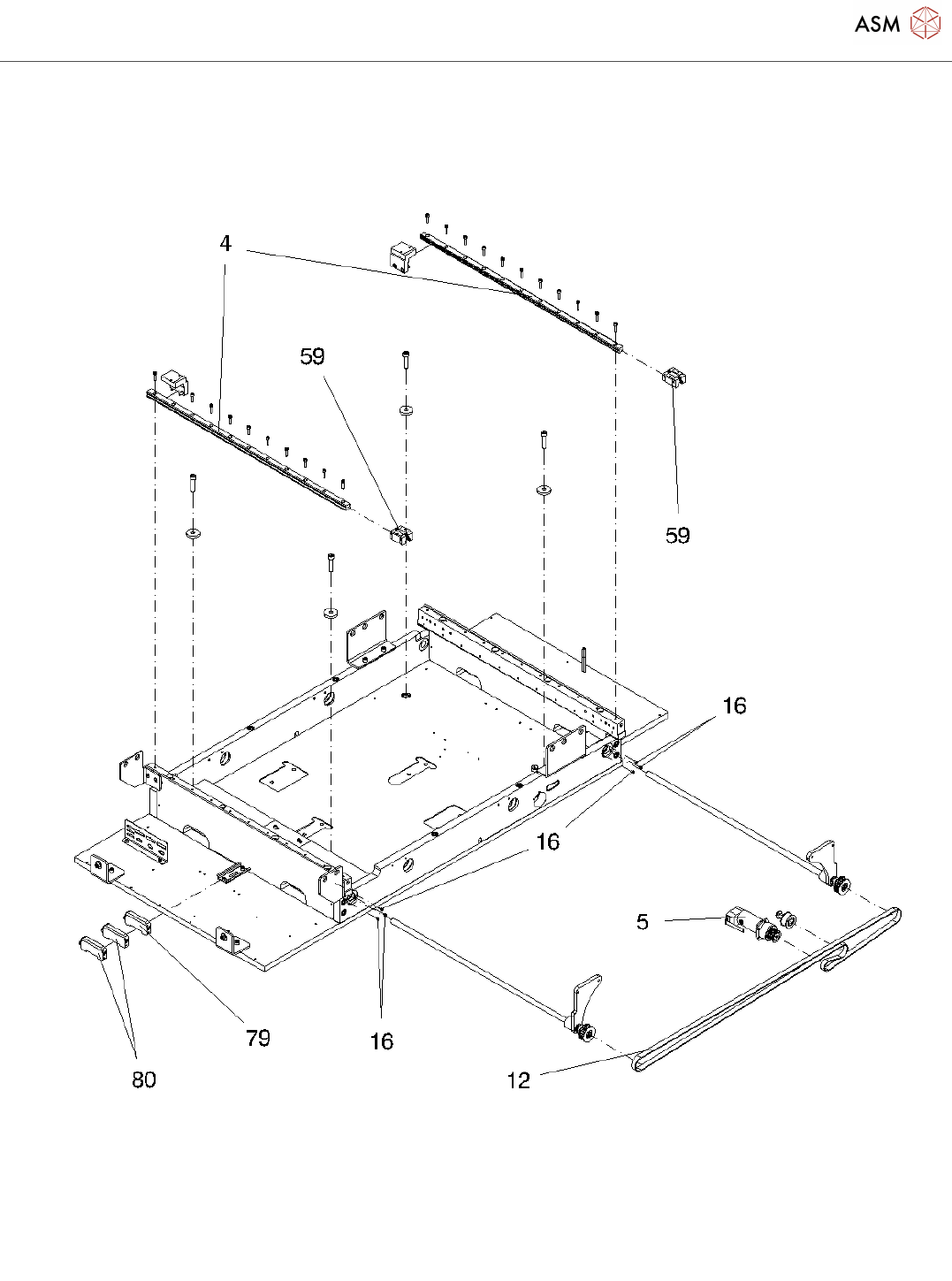 ASM

4

59

59

16

16

5

79

16

80

12