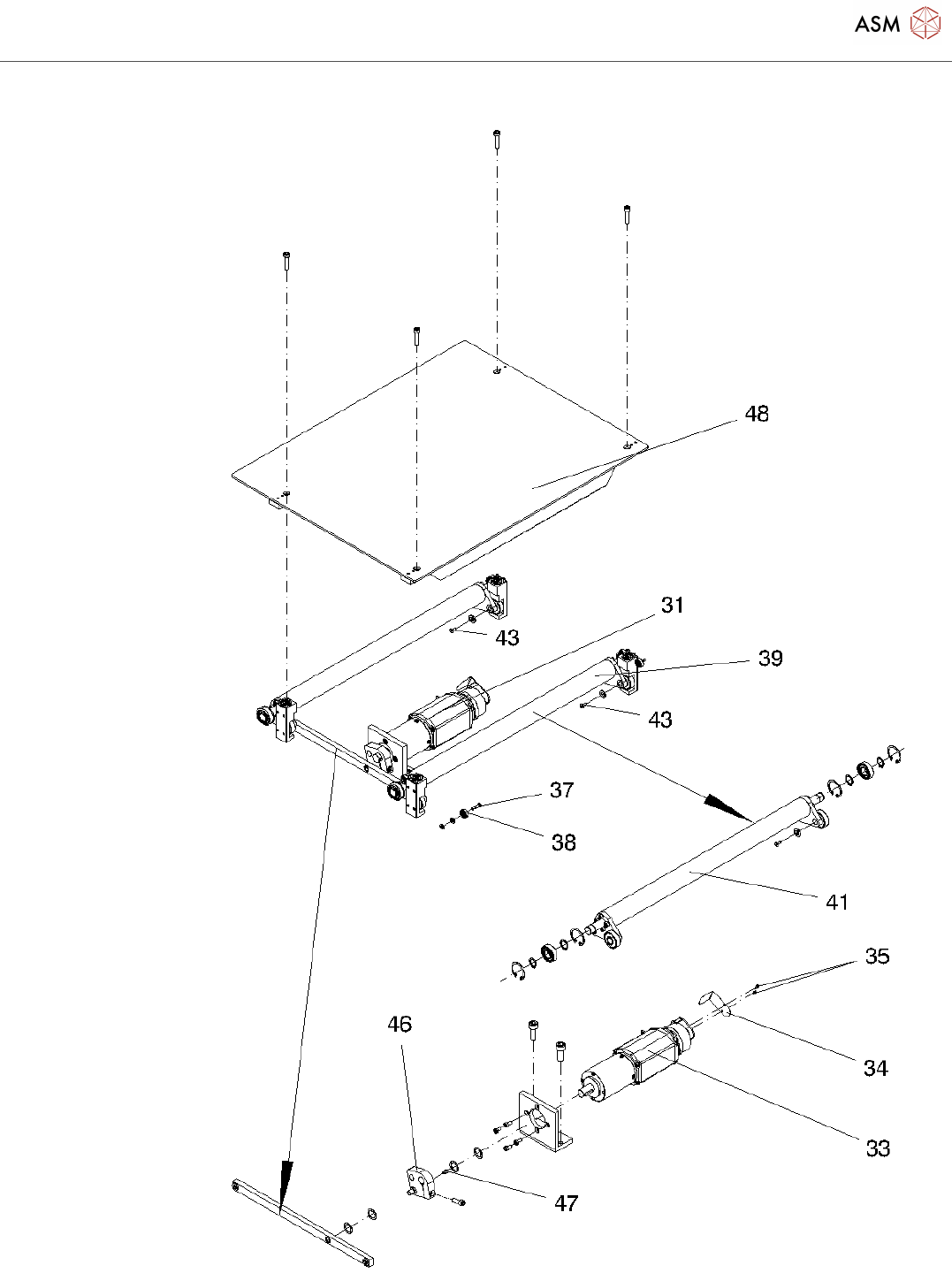 ASM

48

31

43

39

43

37

38

41

35

46

34

33

47