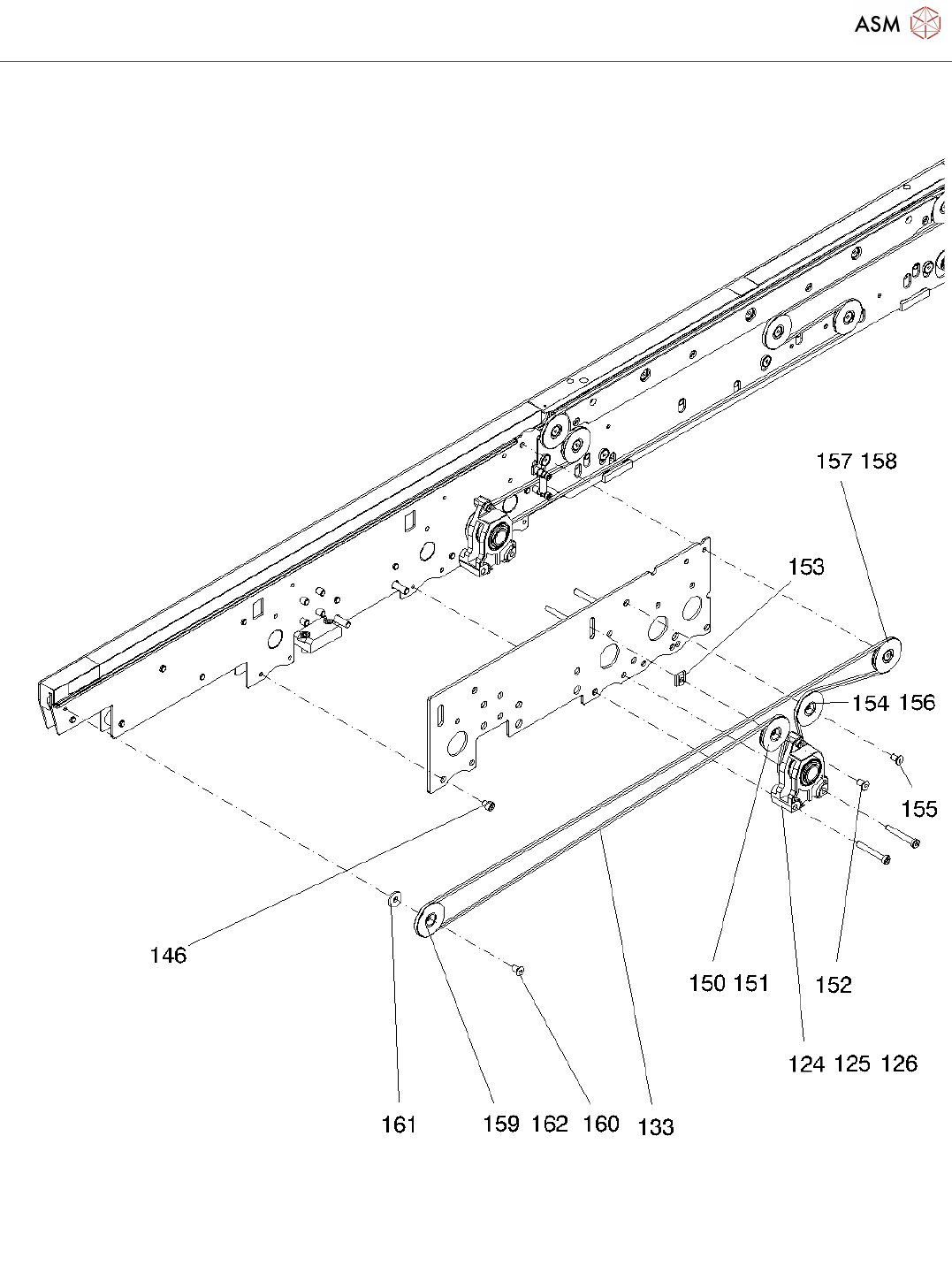 ASM

157 158

153

154 156

155

146

150 151

152

124 125 126

161

159 162 160

133