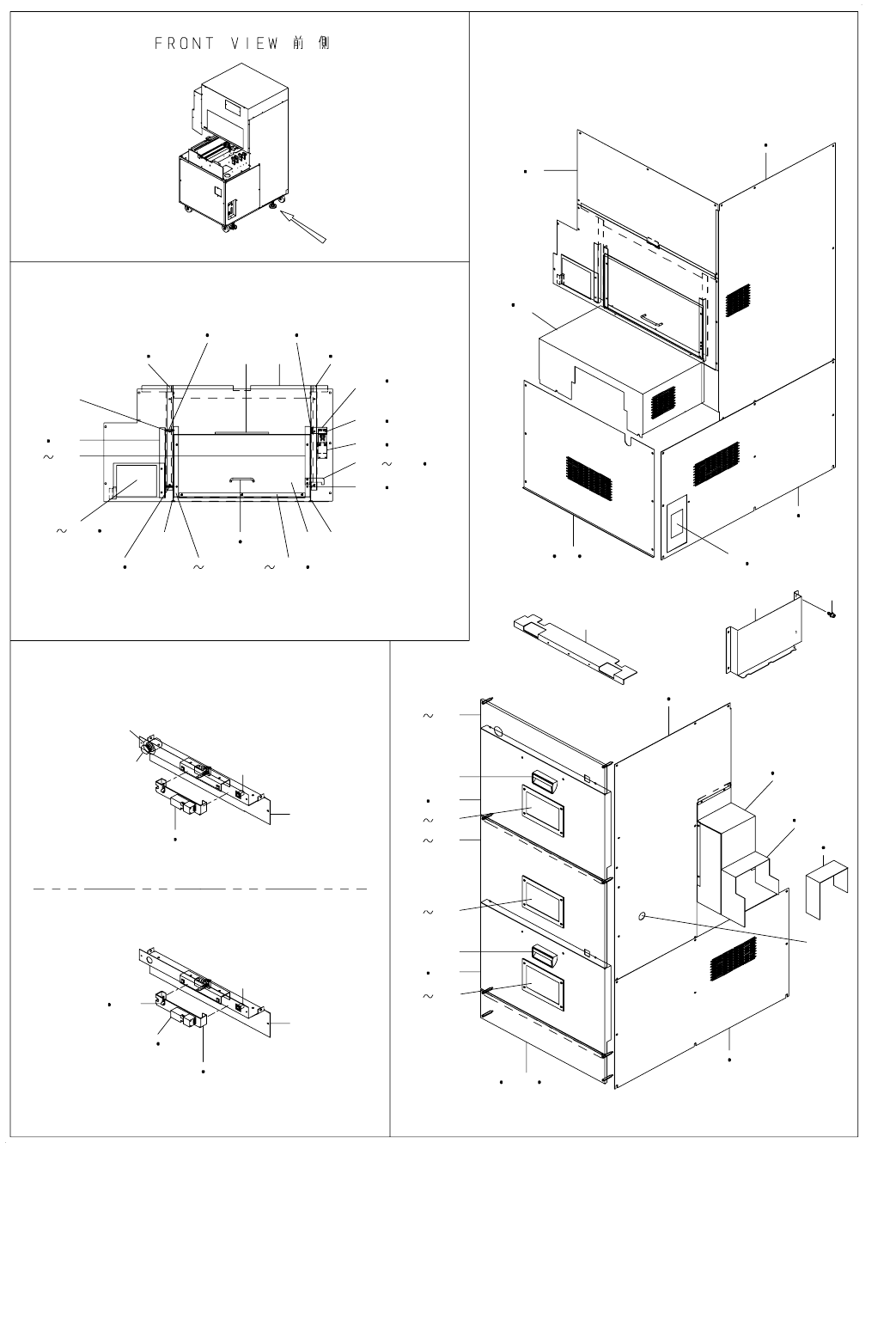 FRONT VIEW 前側