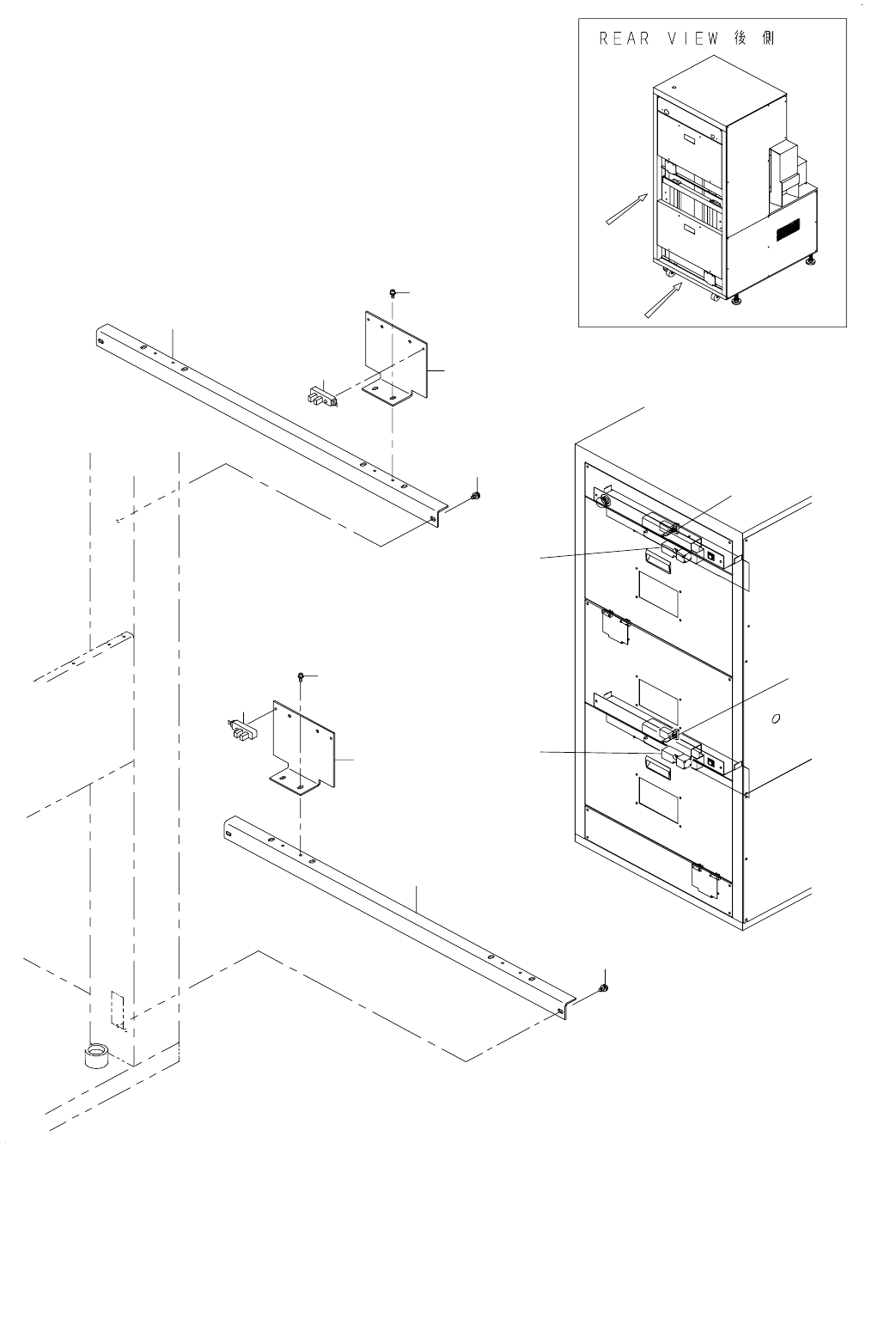 REAR VIEW 後側