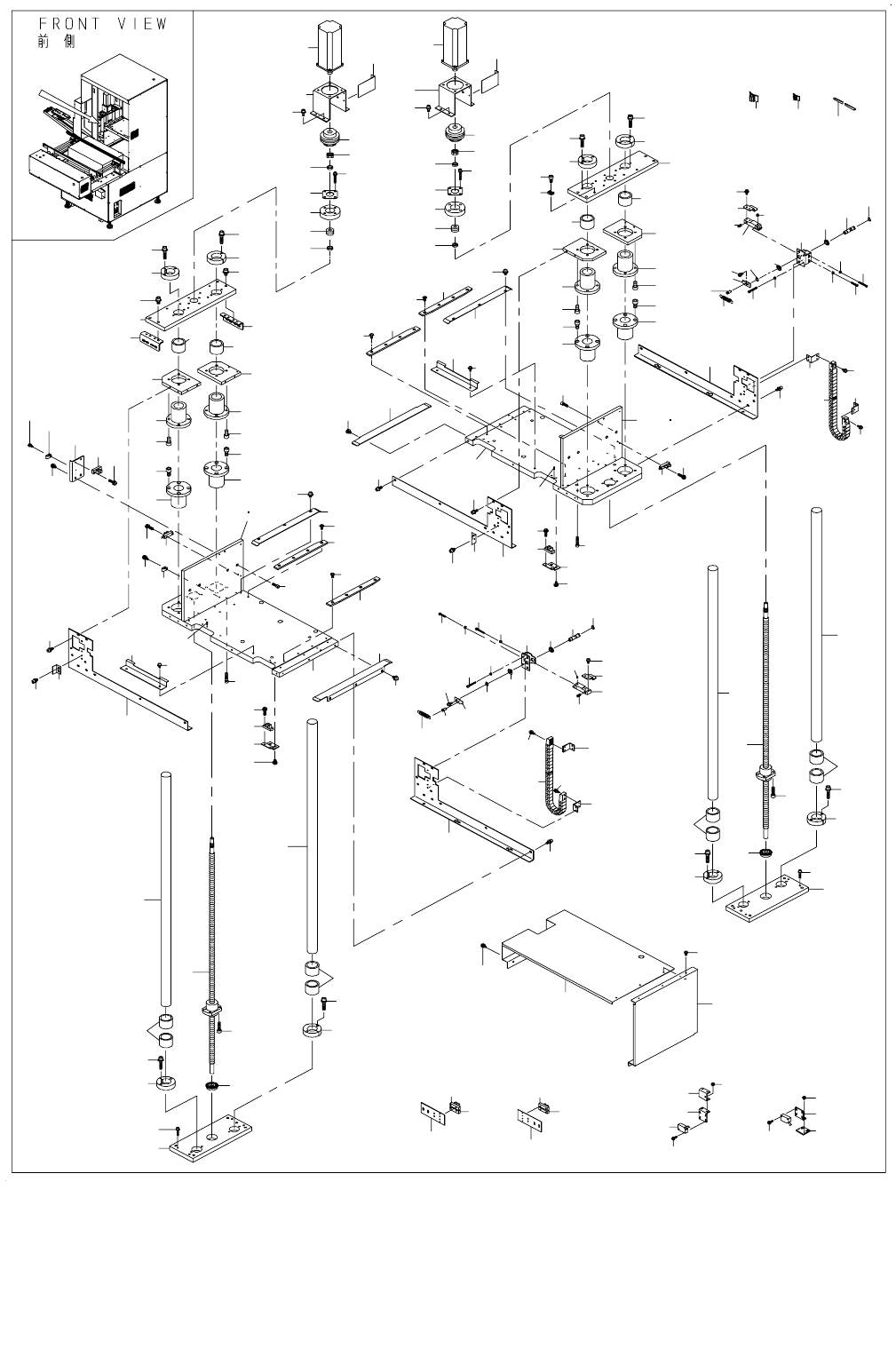 FRONT VIEW
前側