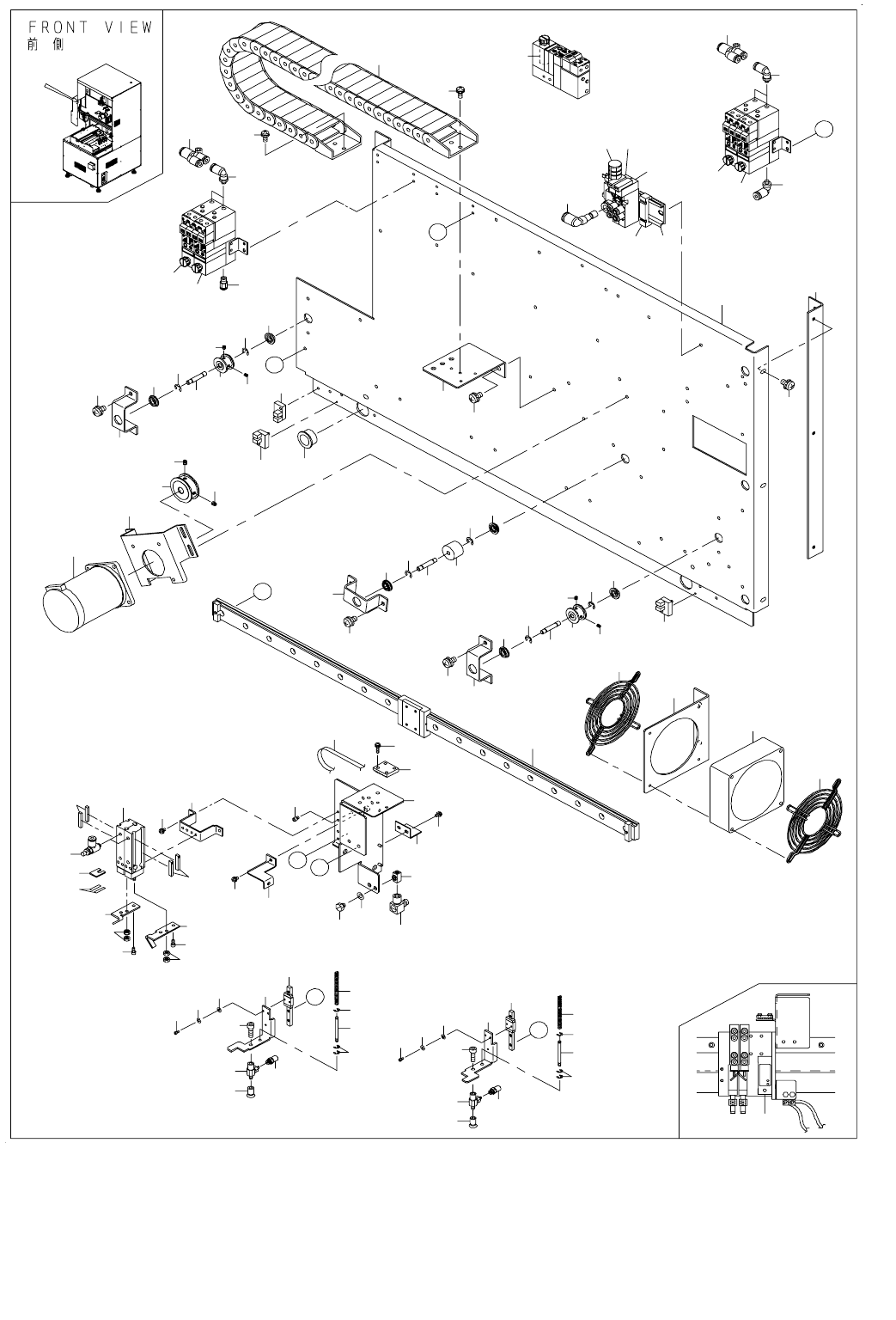 FRONT VIEW
前 側