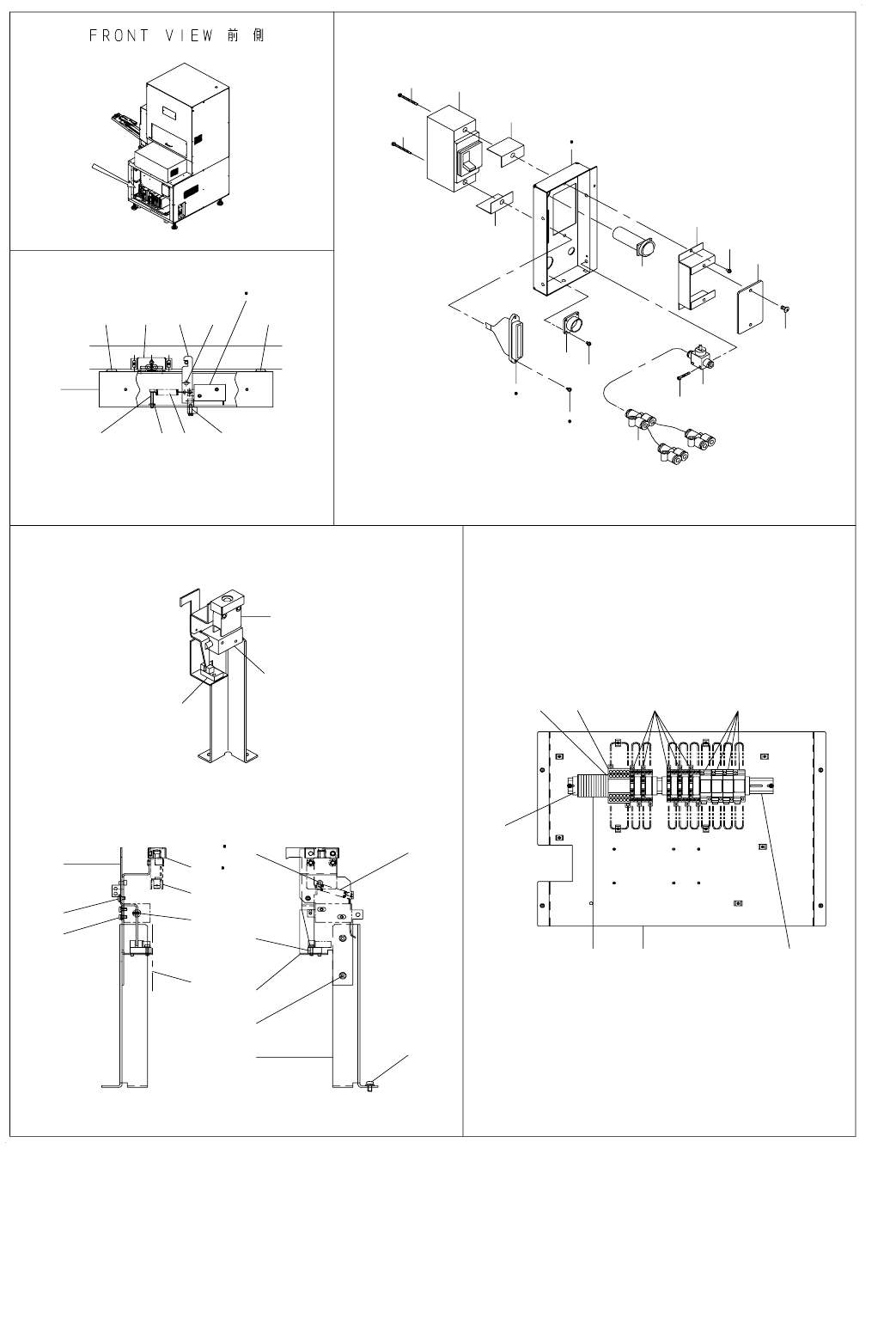 FRONT VIEW 前側