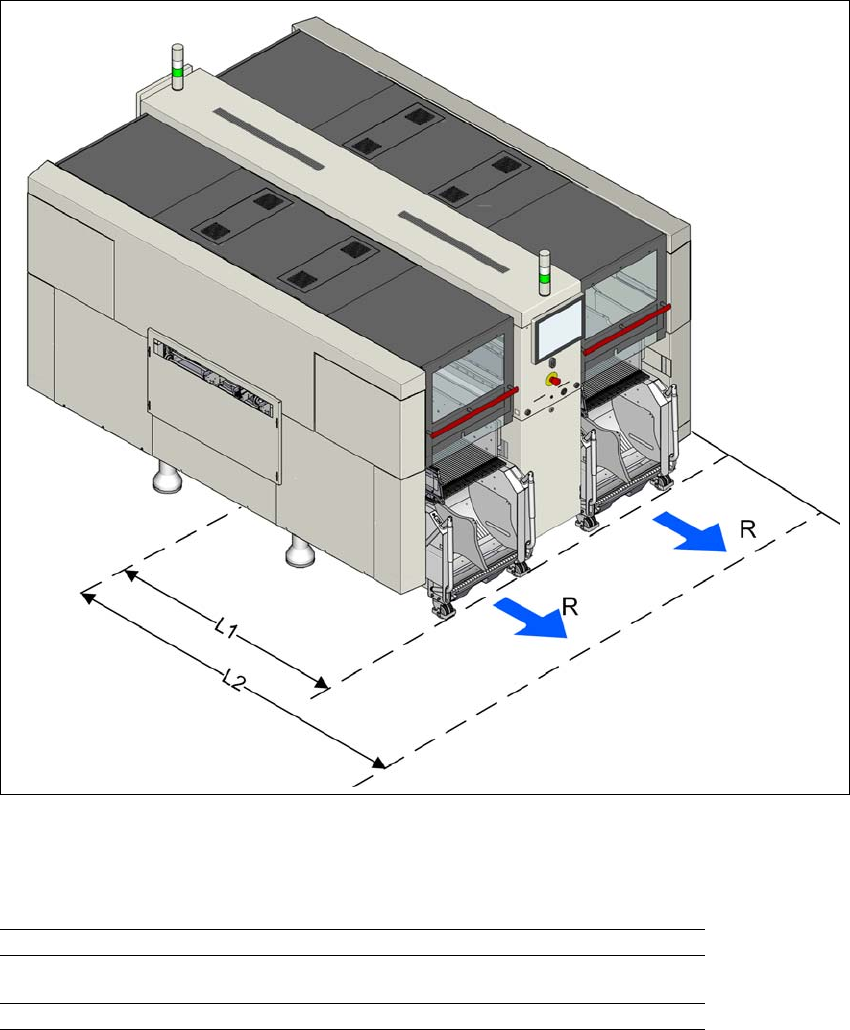 R

R

L1

L2