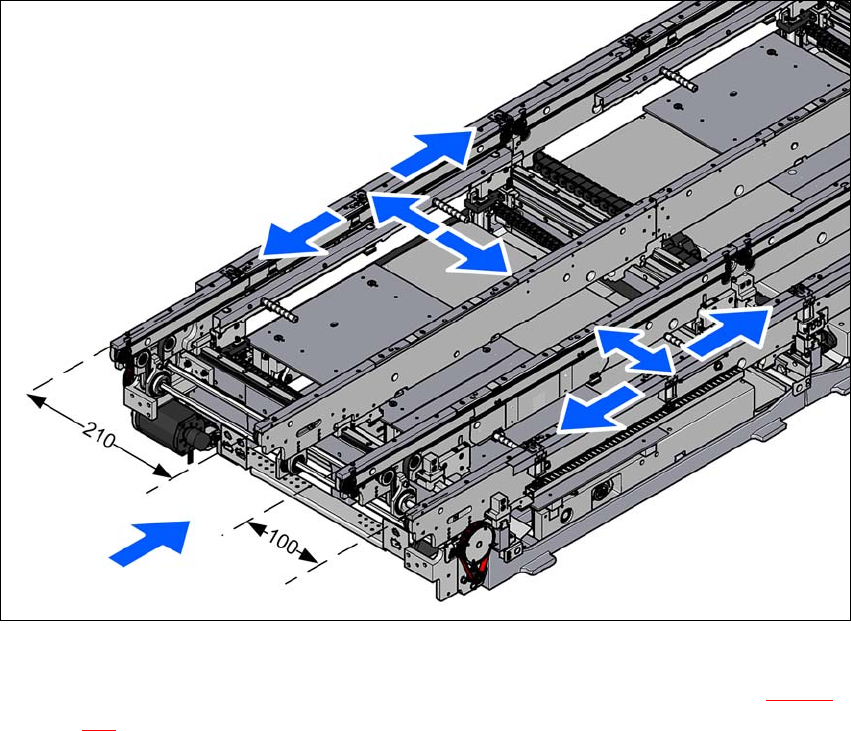 210

100