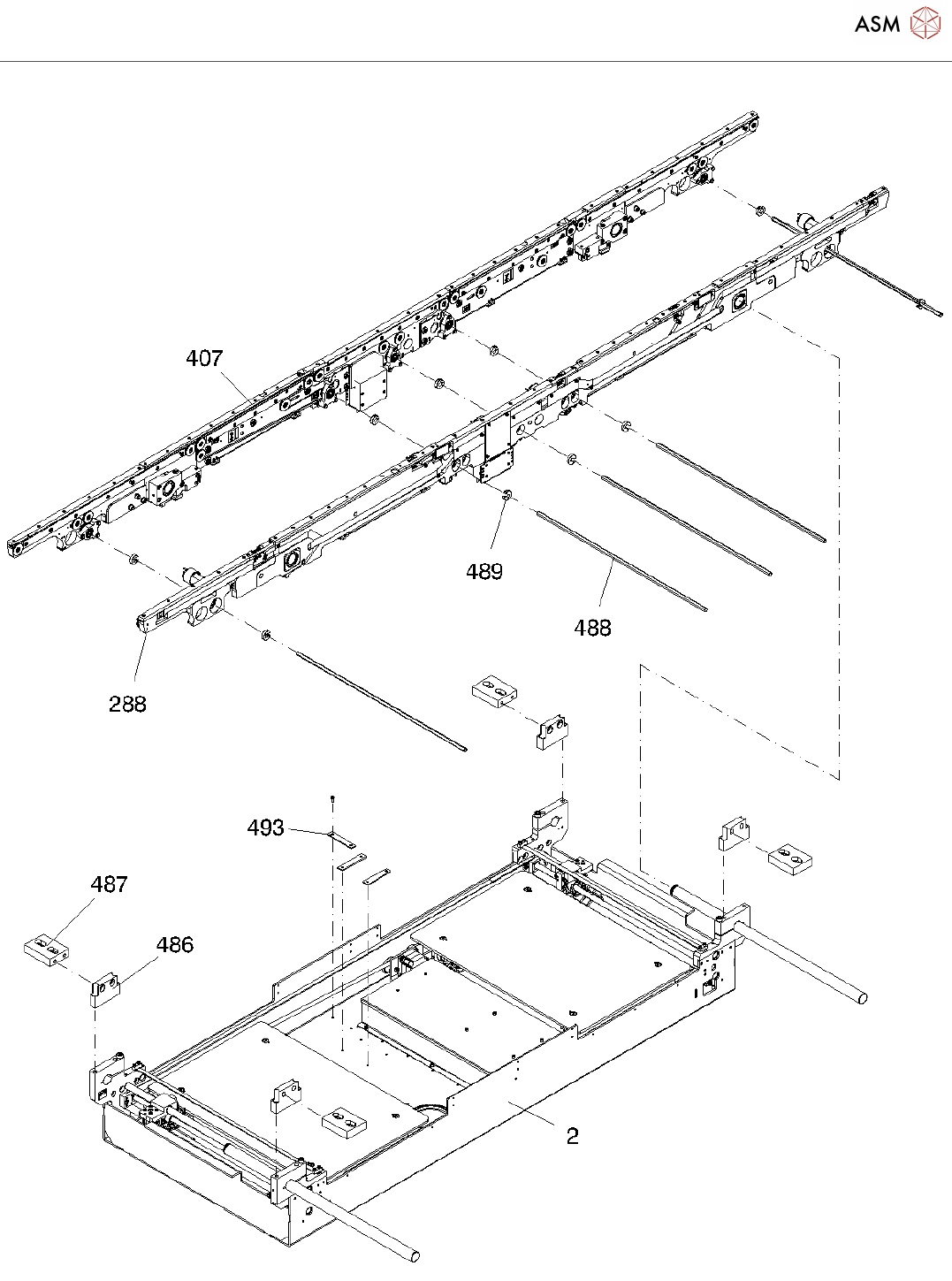 ASM

407

489

488

288

493

487

486

2