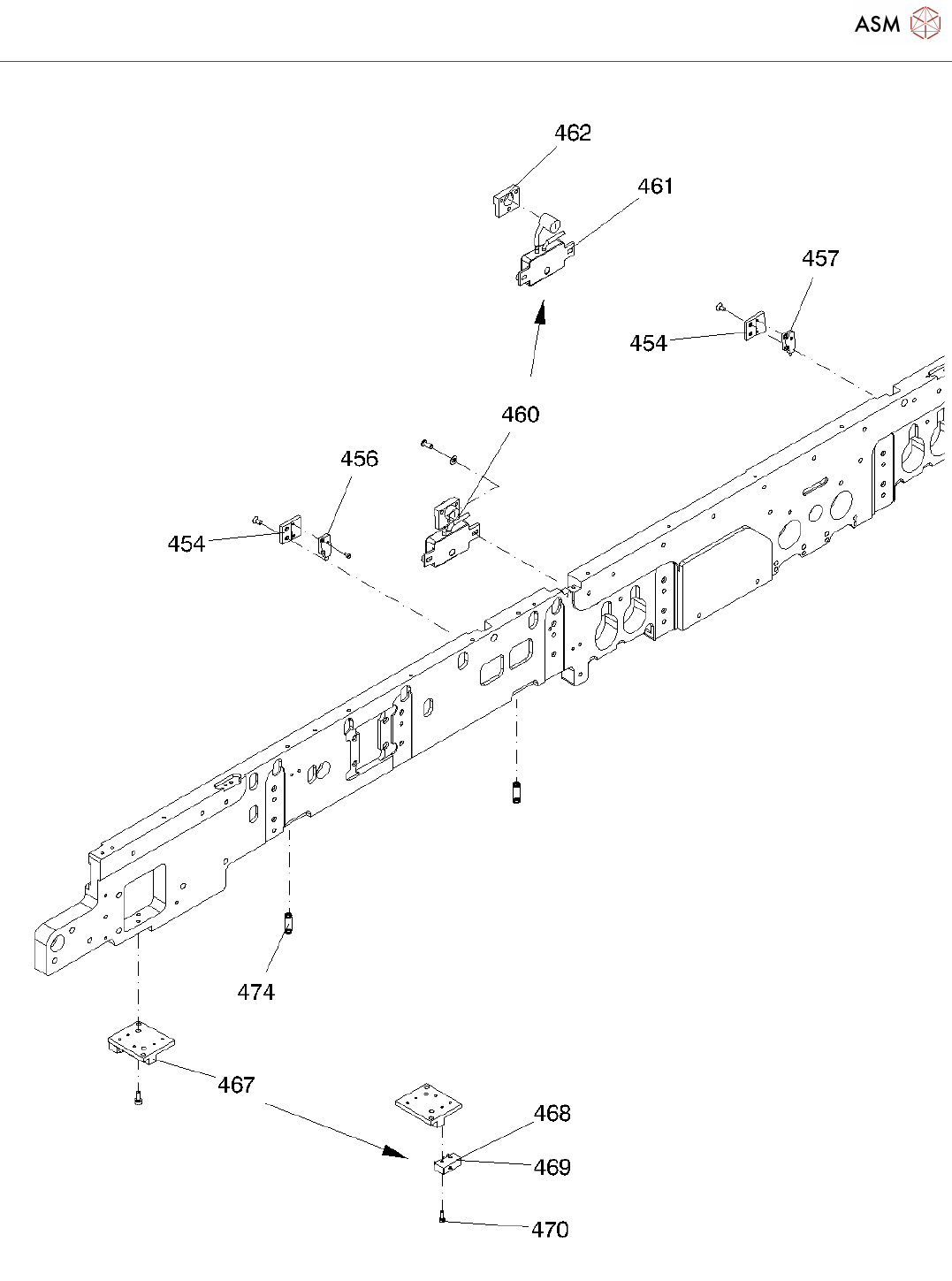 ASM

462
461
457
454
460
456
454
474
467
468
469
470