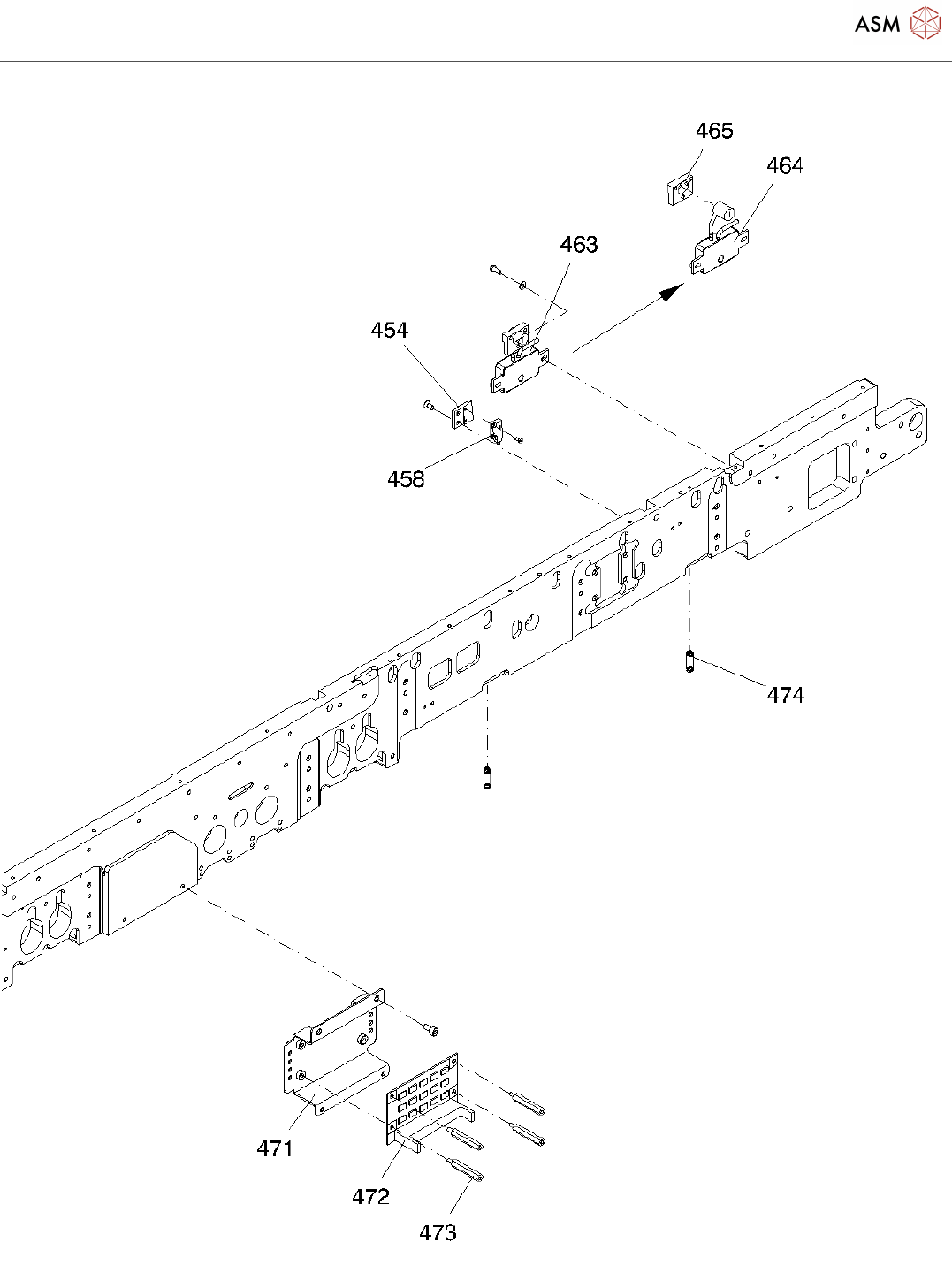 ASM

465
464
463
454
458
474
471
472
473