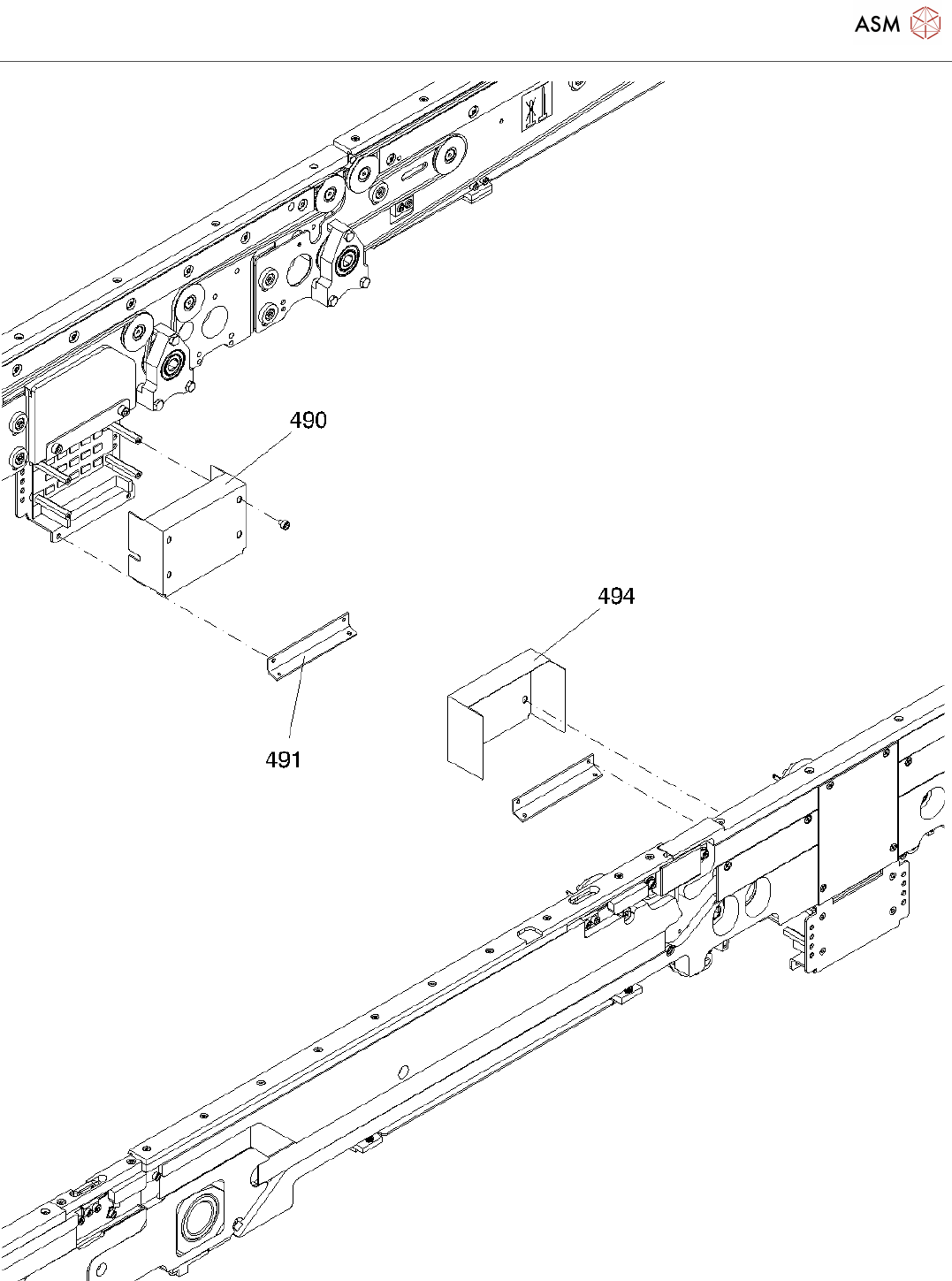 ASM

490

494

491