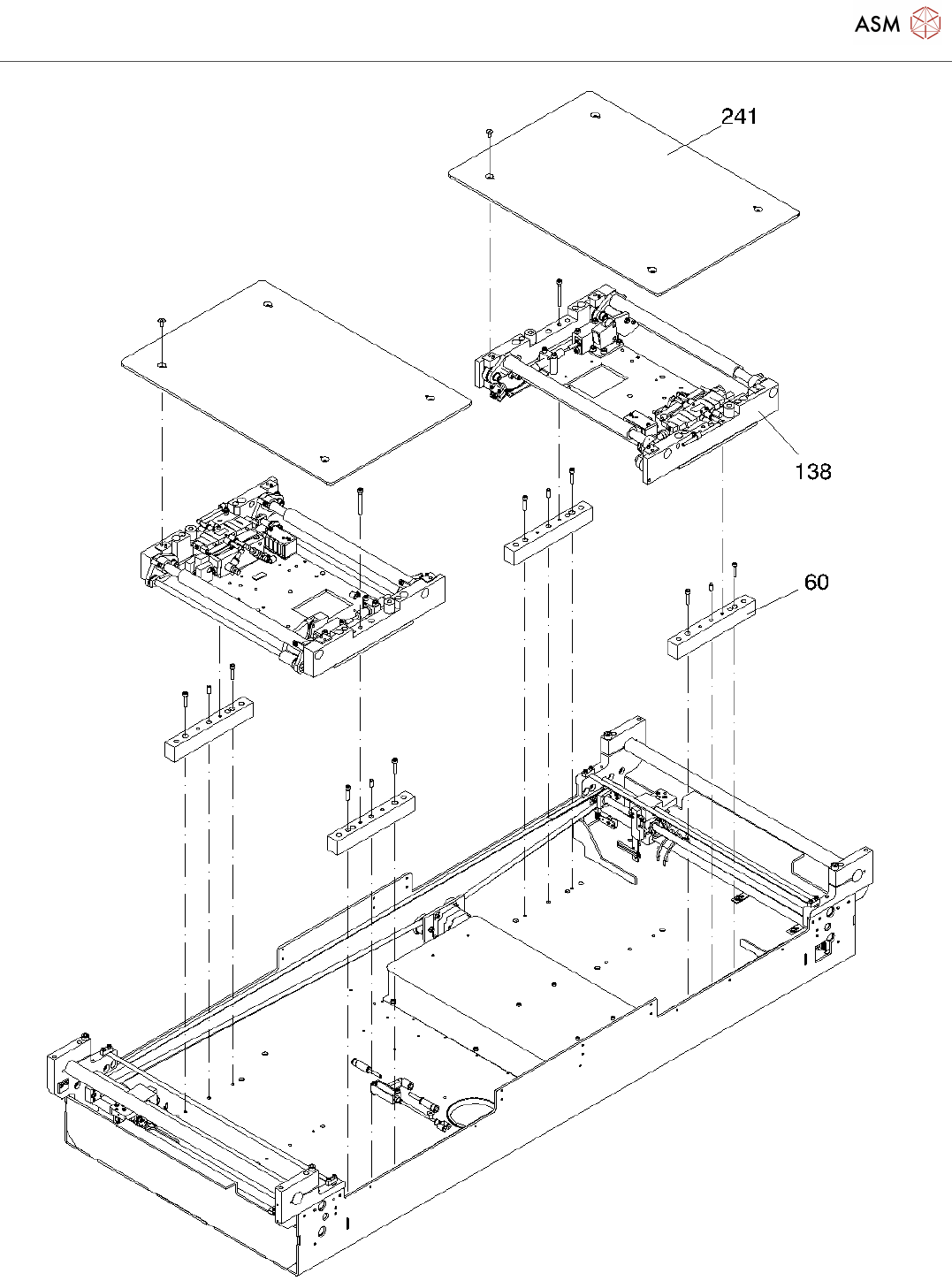 ASM

241

138

60