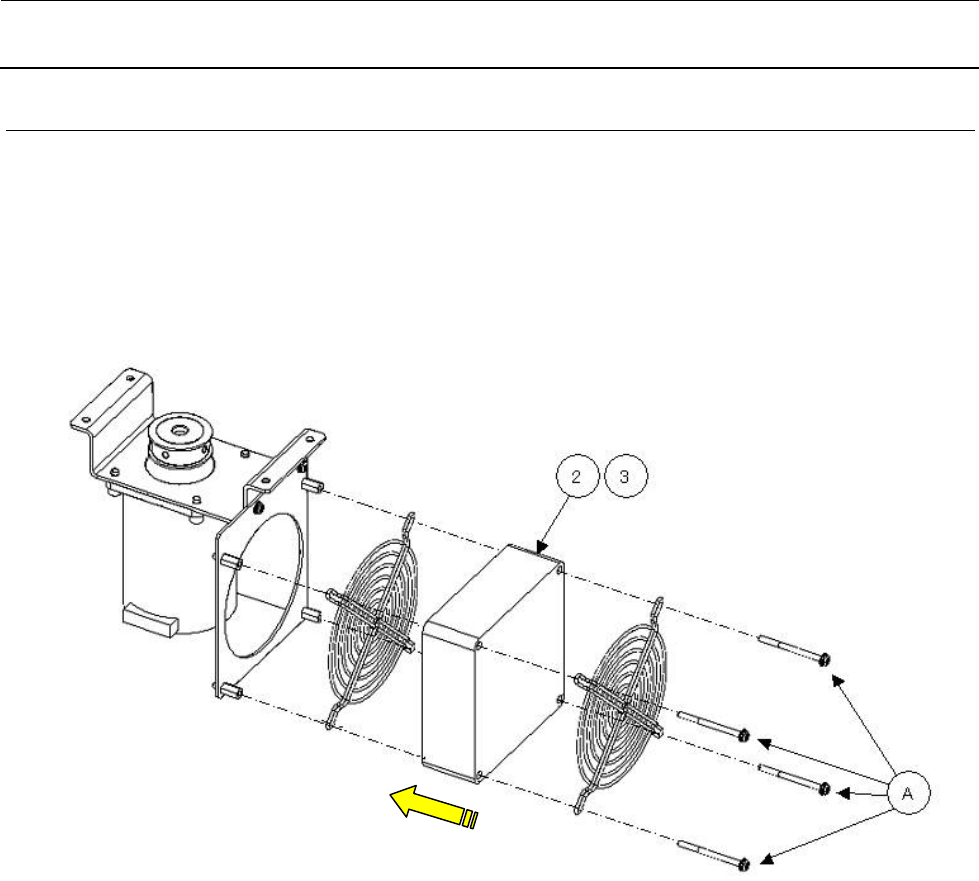 2
3
A