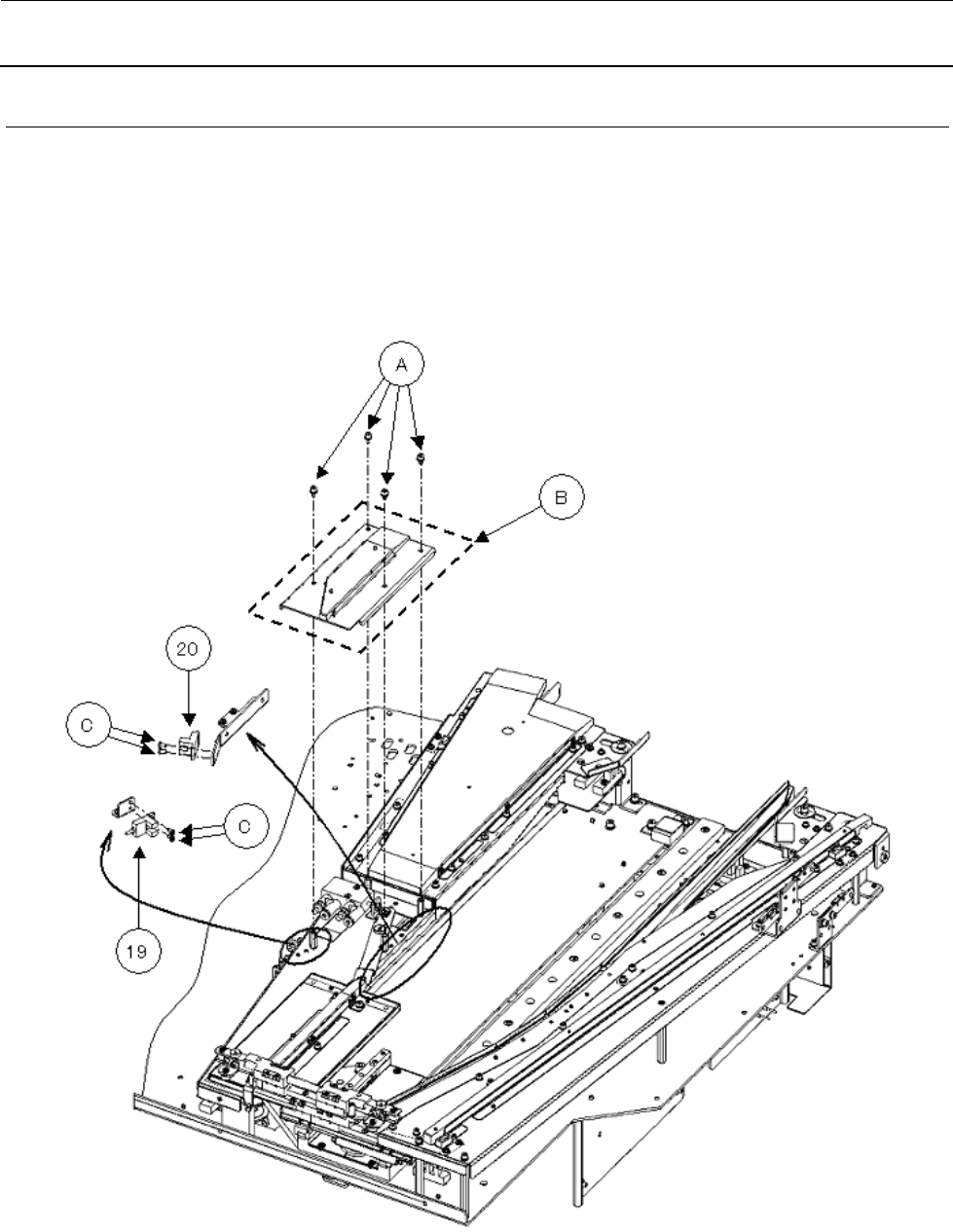 A

B

20

C

C

19