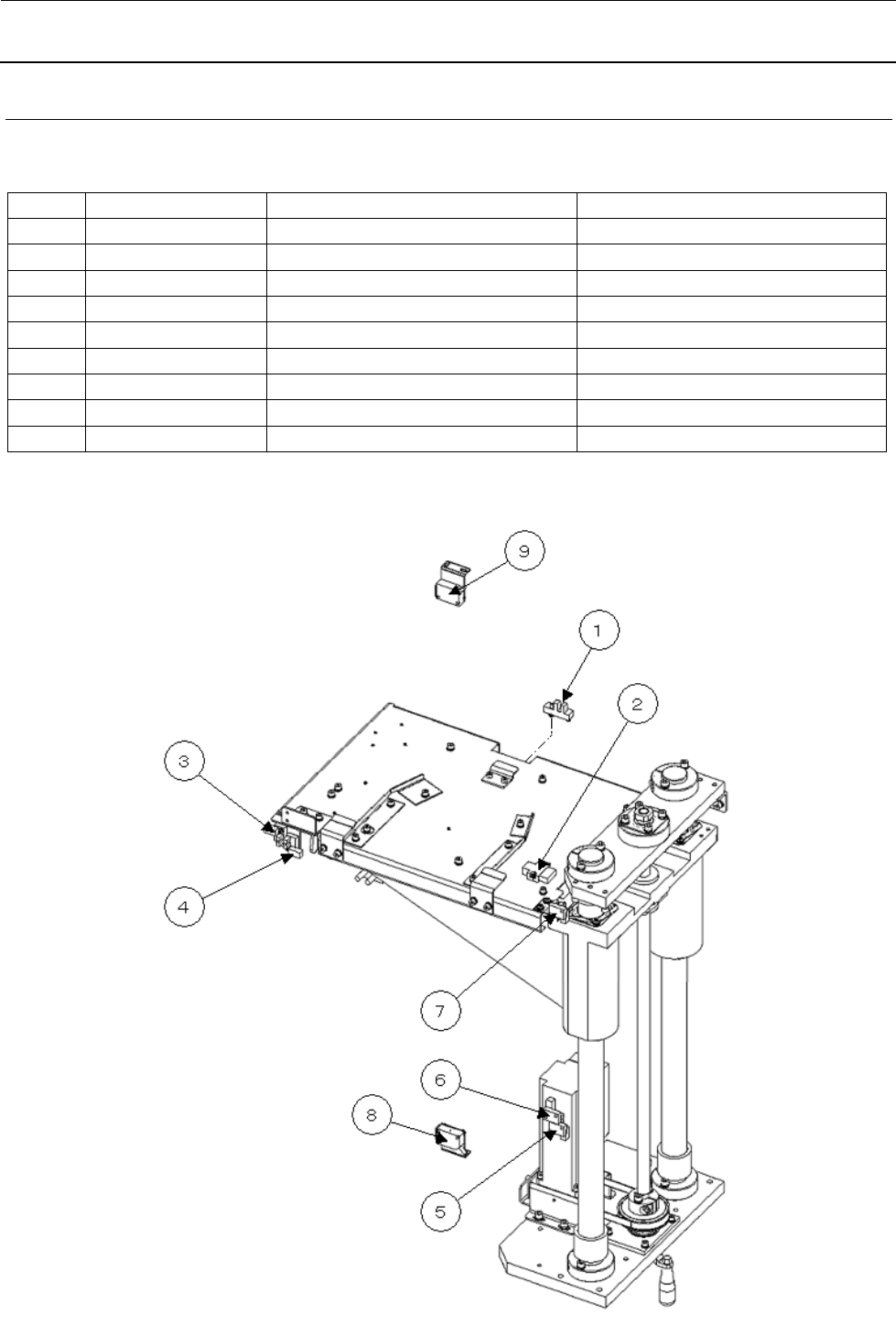 9

1

2

3

4

7

6

8

5