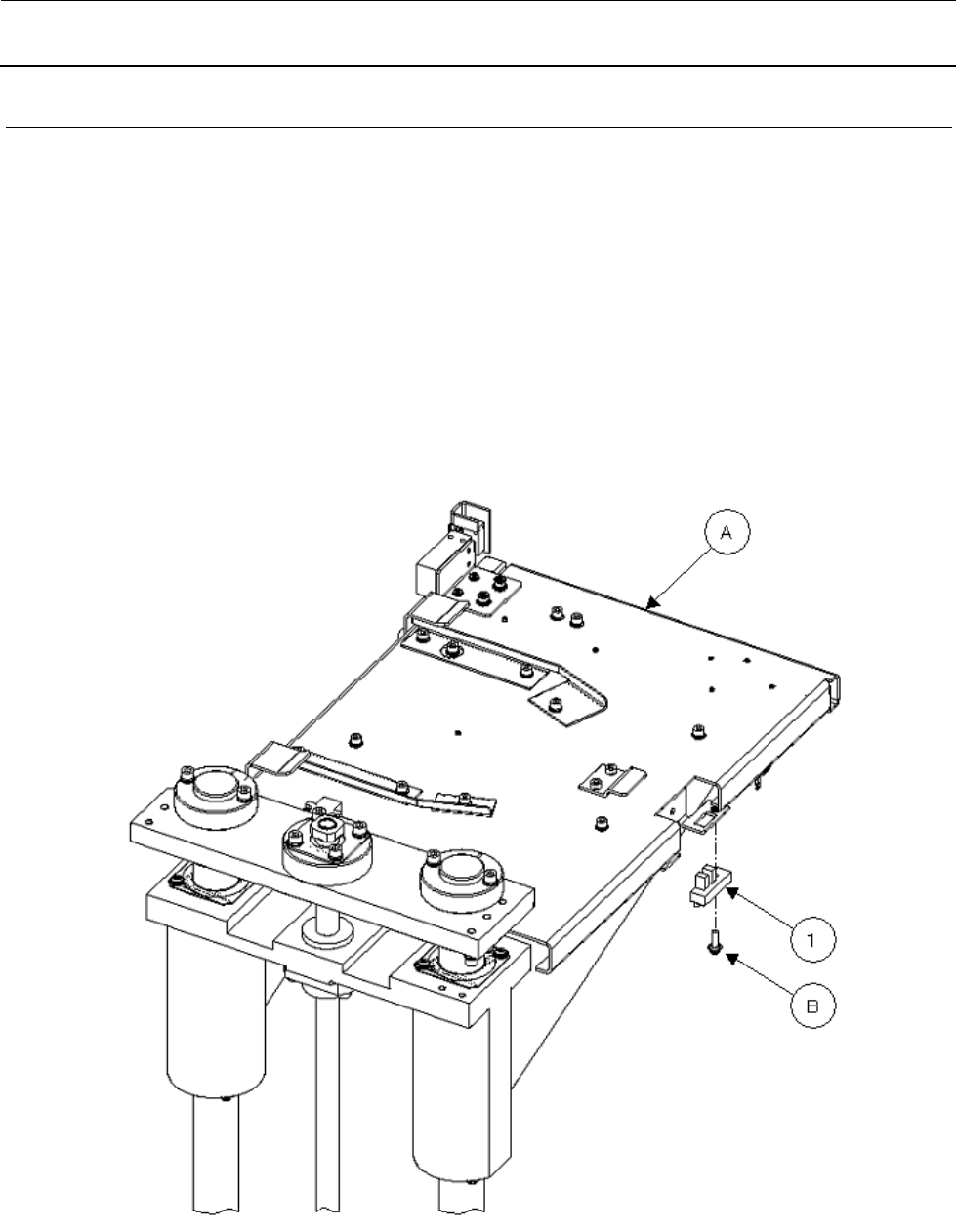 A

1

B