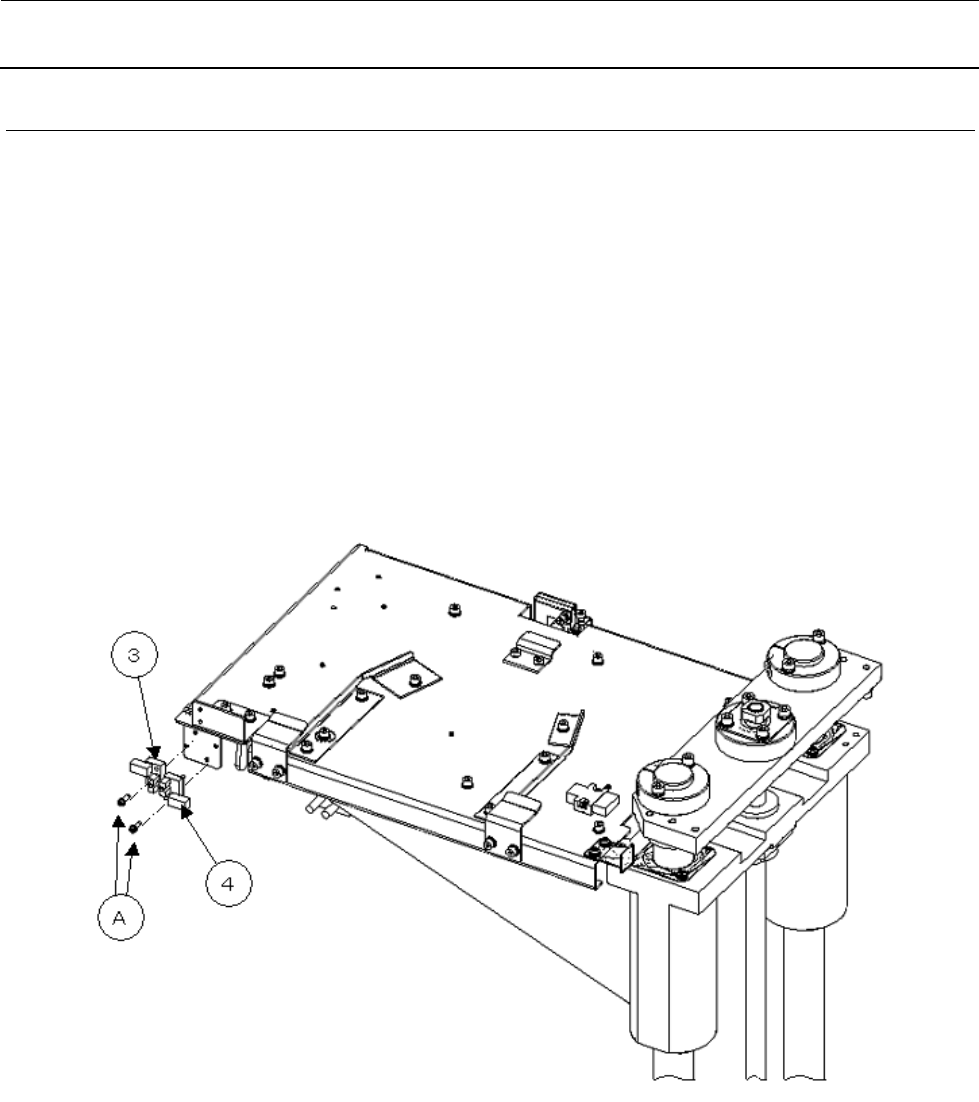 3

4

A