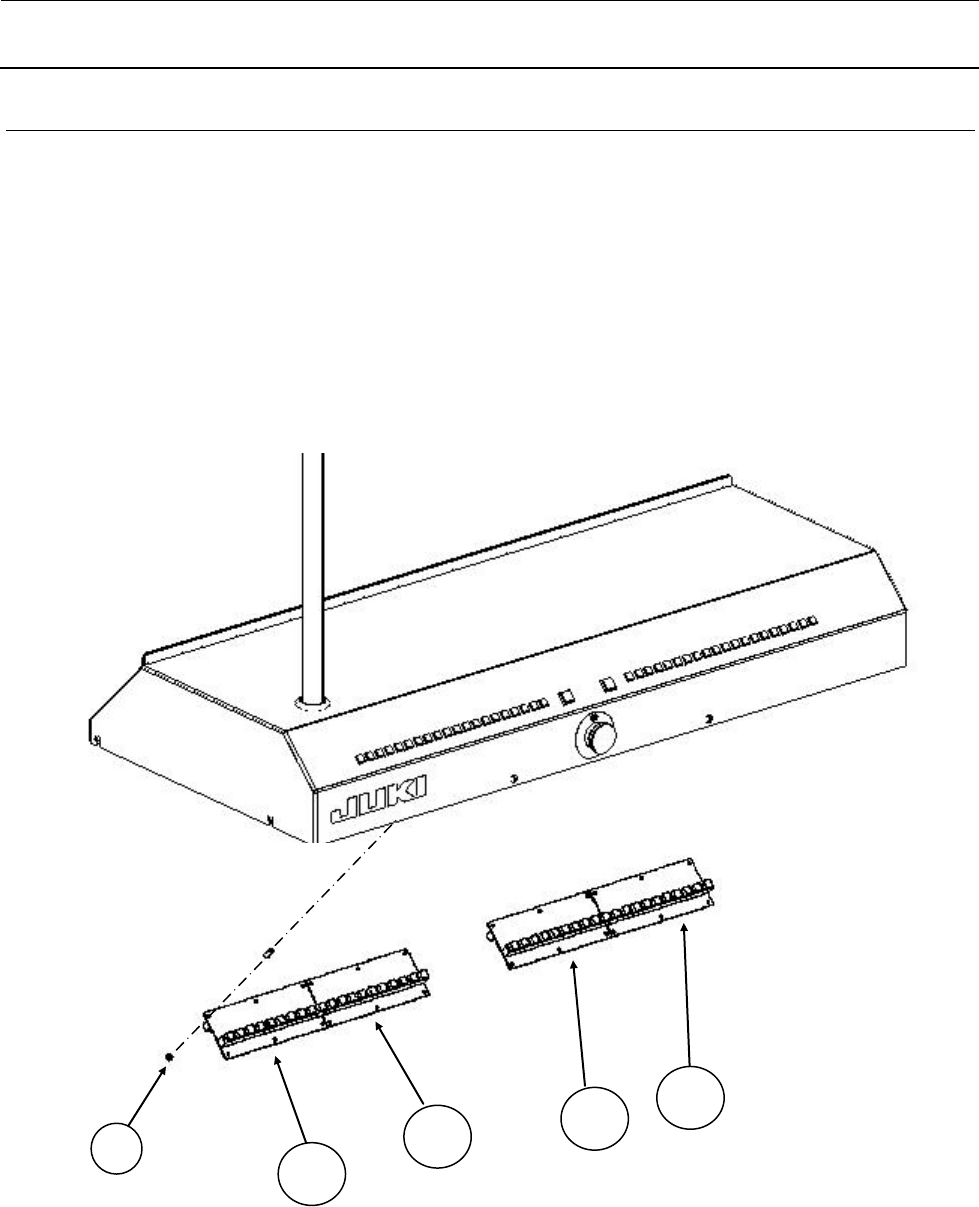 JUKI