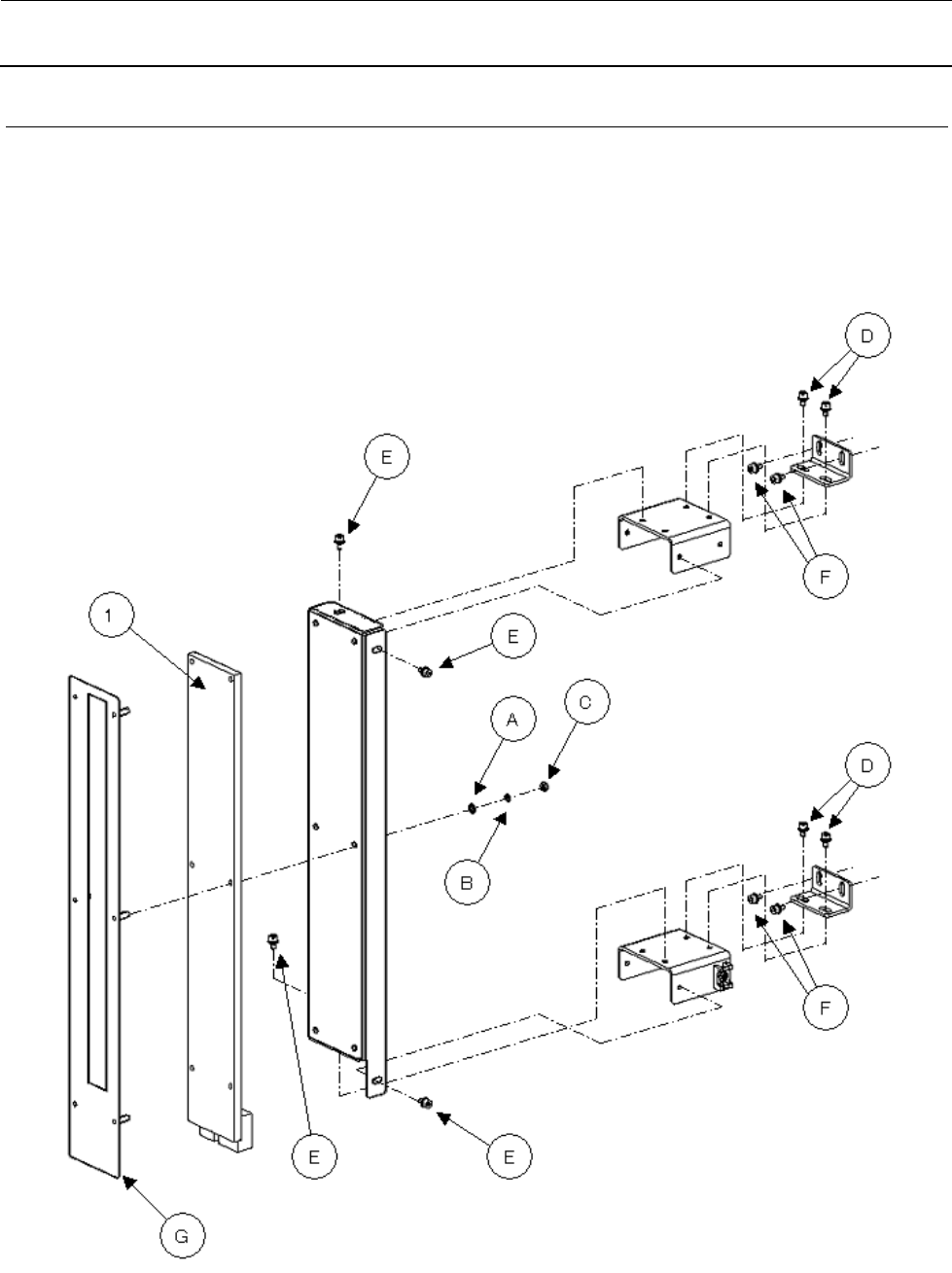 D

E

F

1

E

A

C

D

B

F

E

E

G