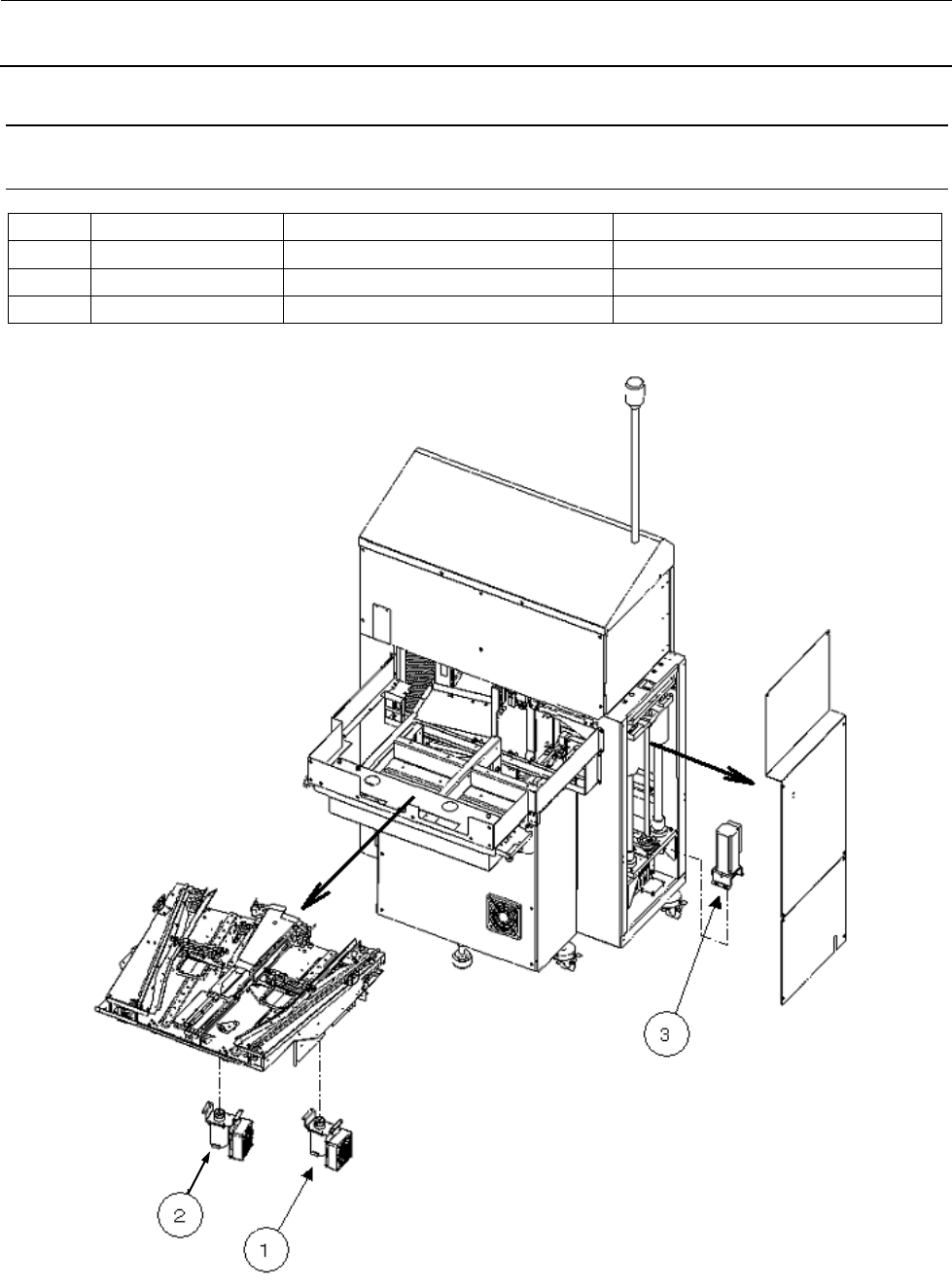 3

2

1