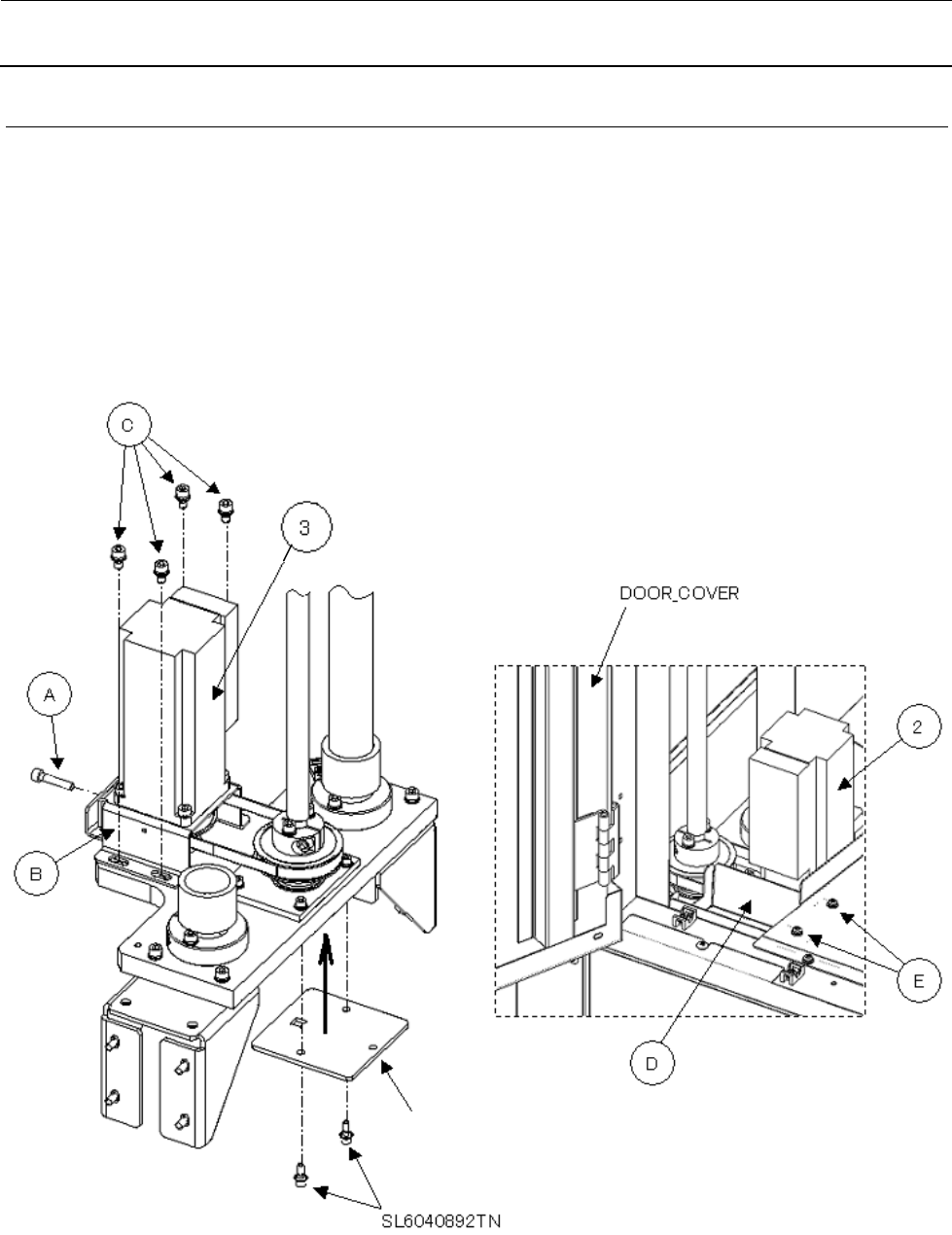 C

3

DOOR_COVER

A

2

B

E

D

SL6040892TN