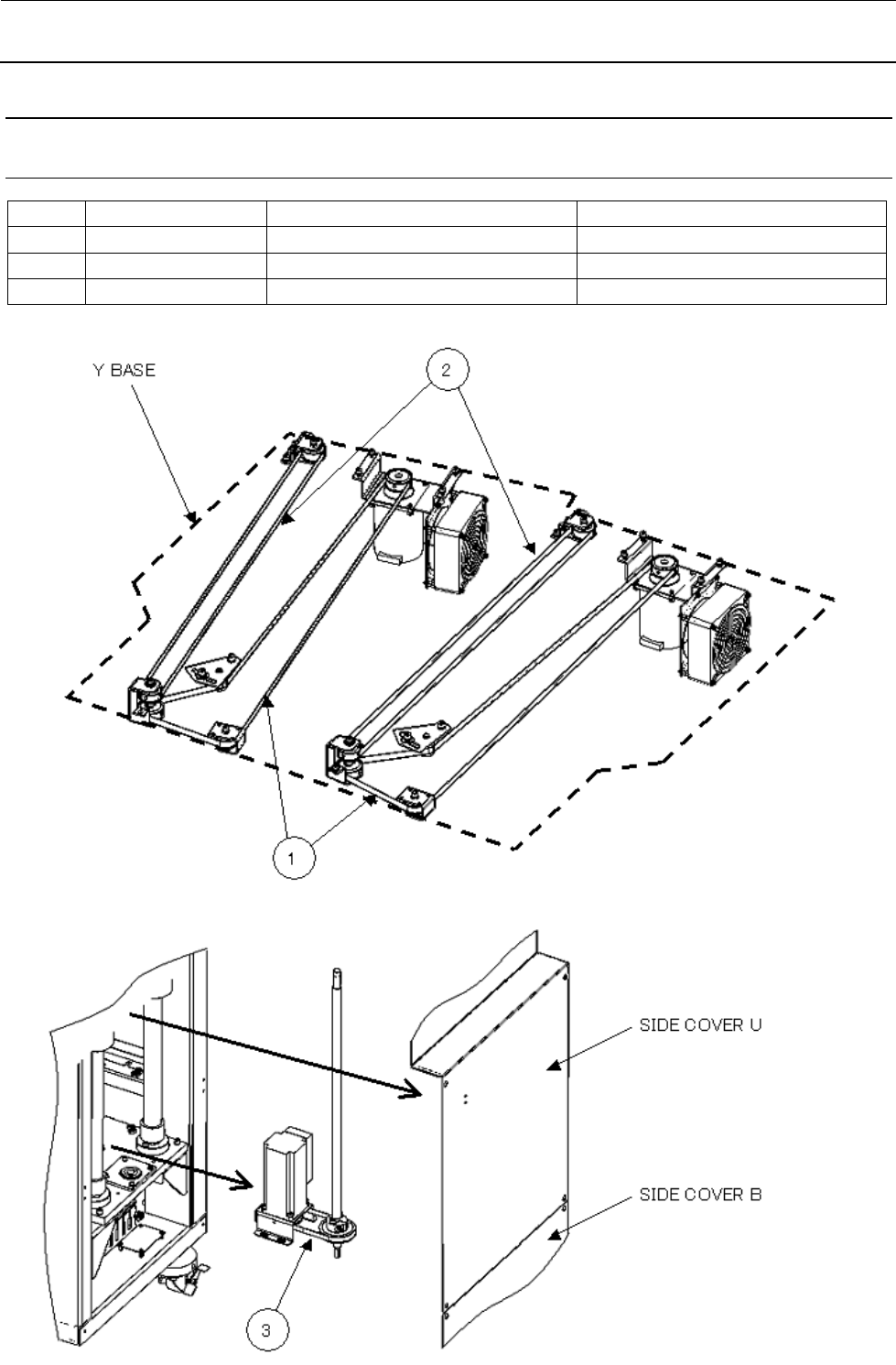 Y BASE

2

1

SIDE COVER U

SIDE COVER B

3