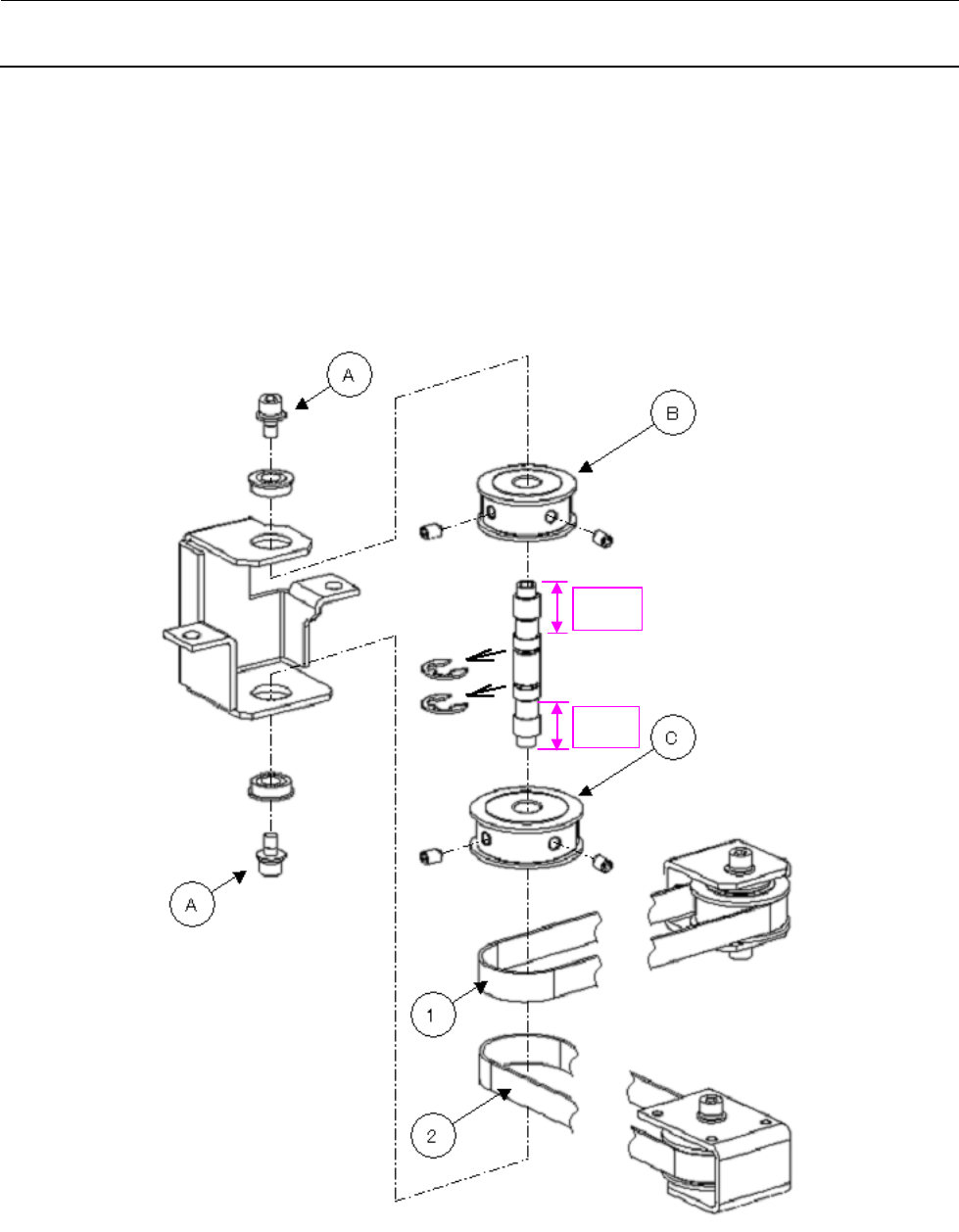 A

B

C

A

1

2