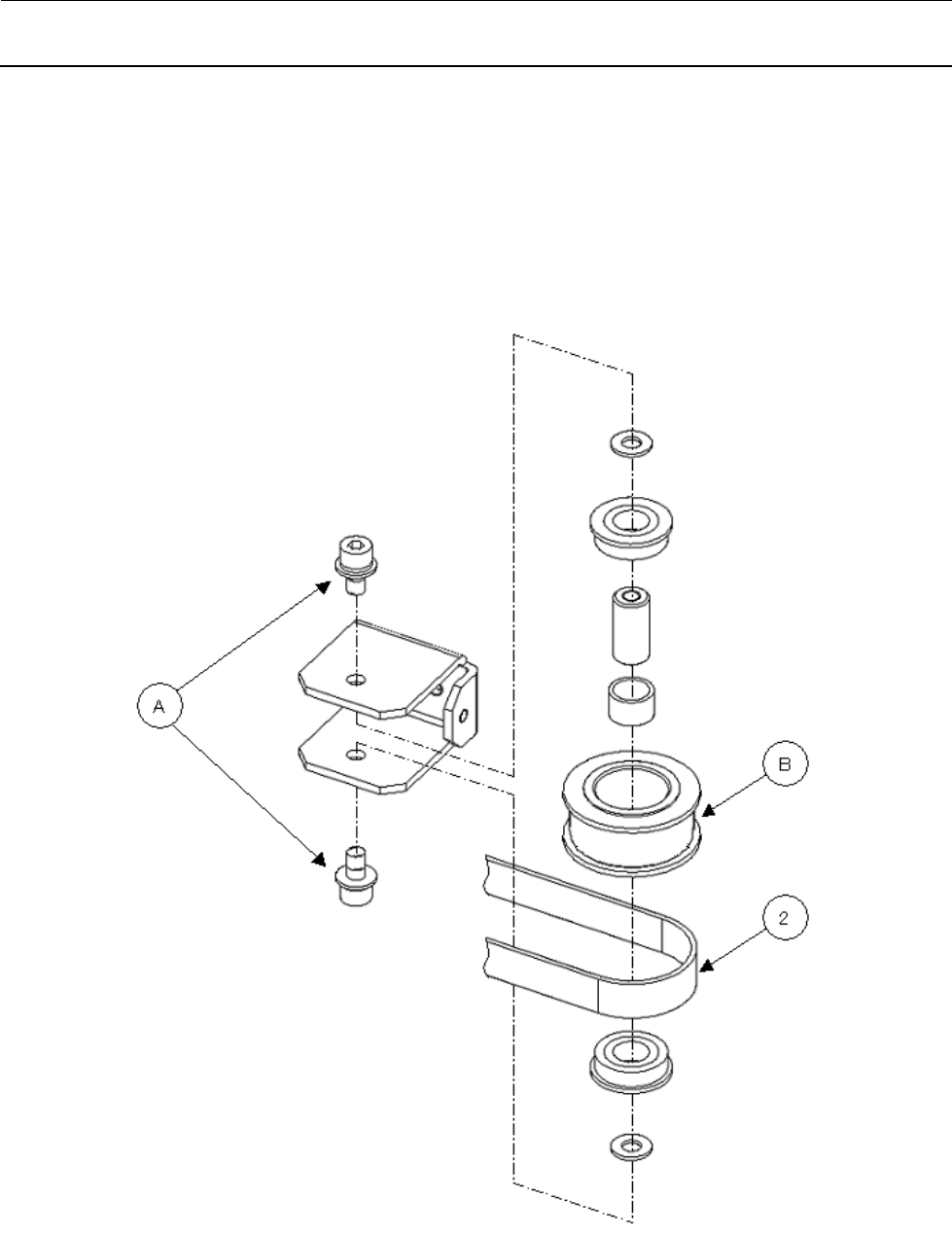 A

B

2