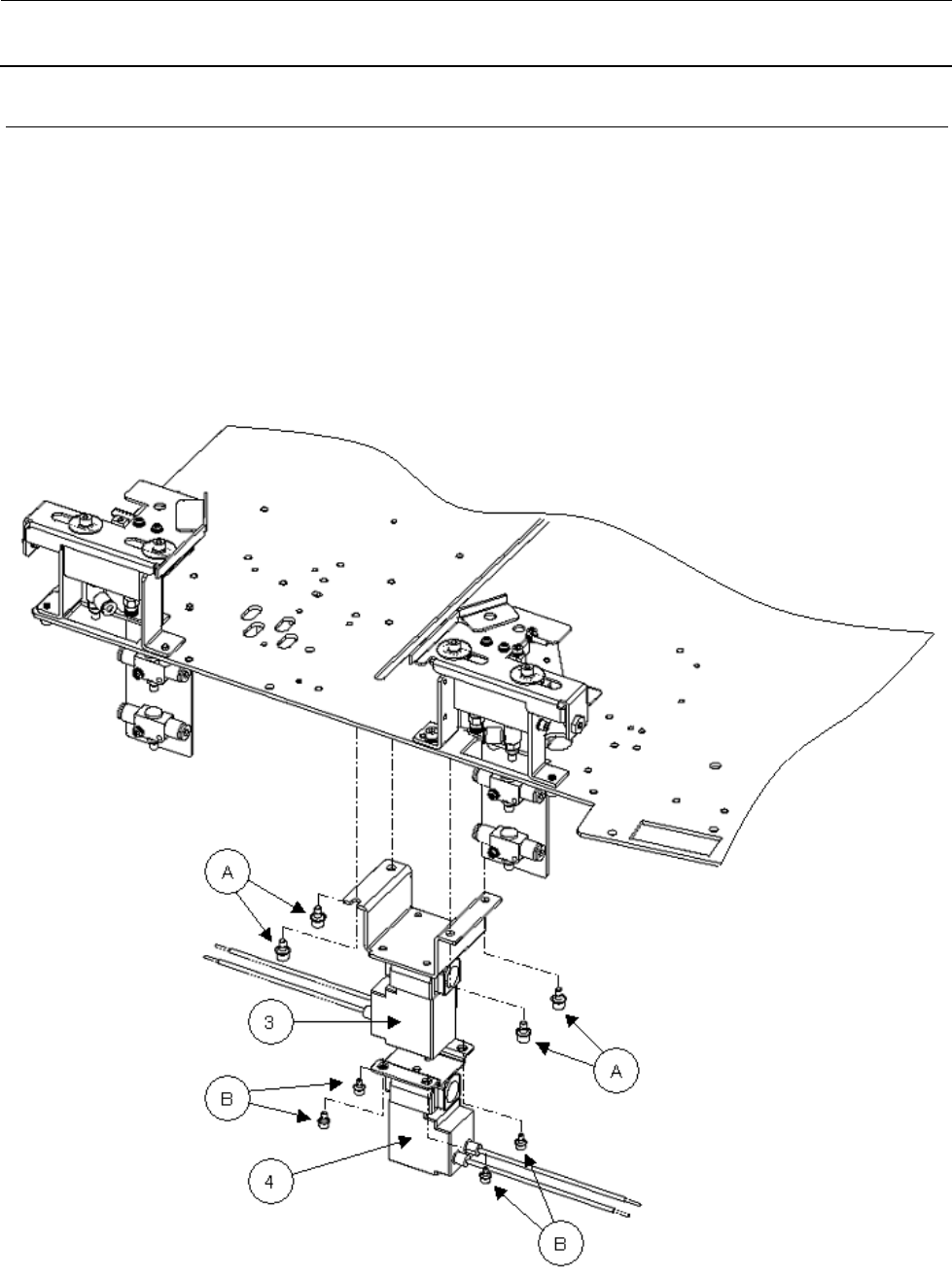 A
3
A
B
4
B