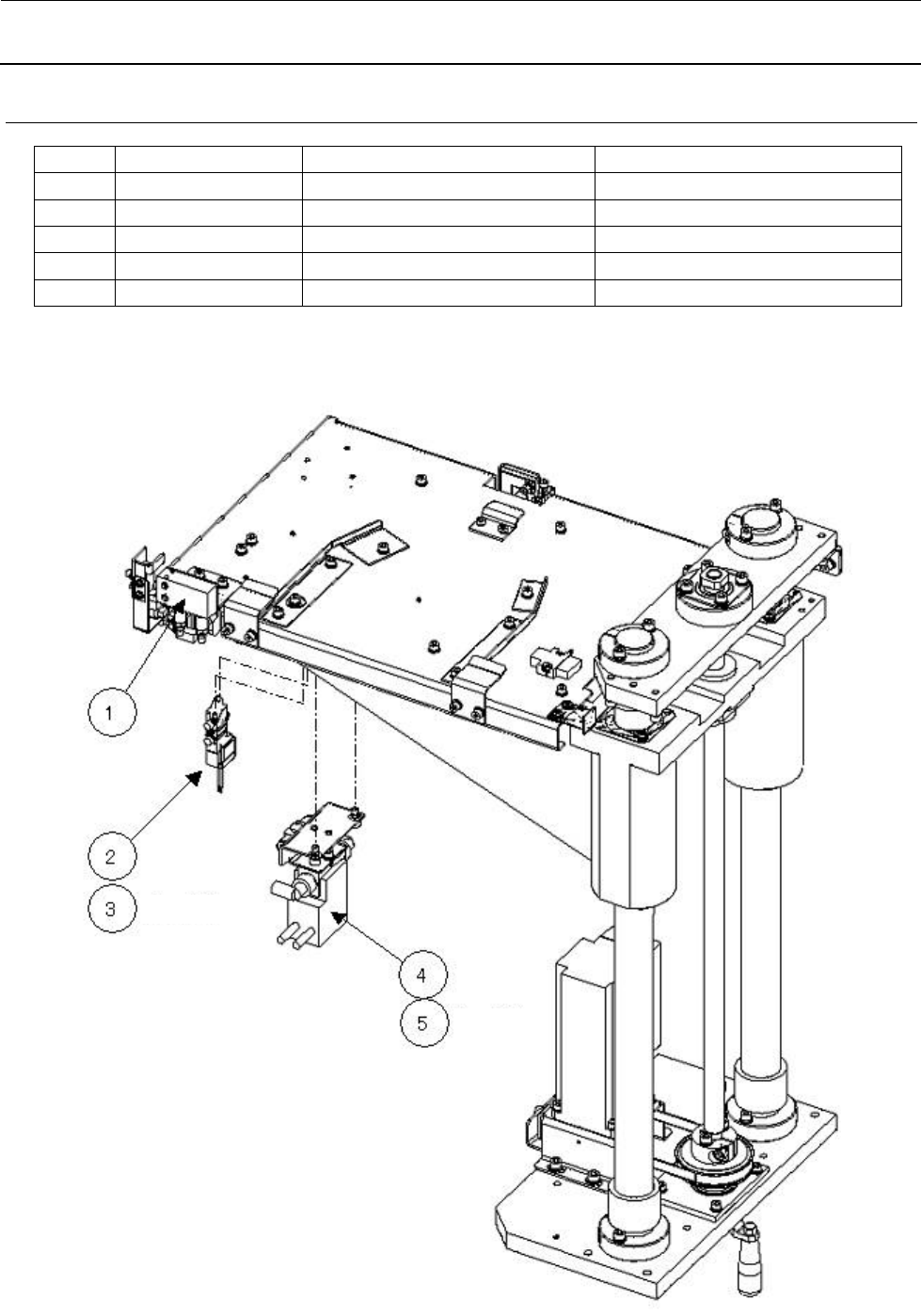 1

2

3

4

5