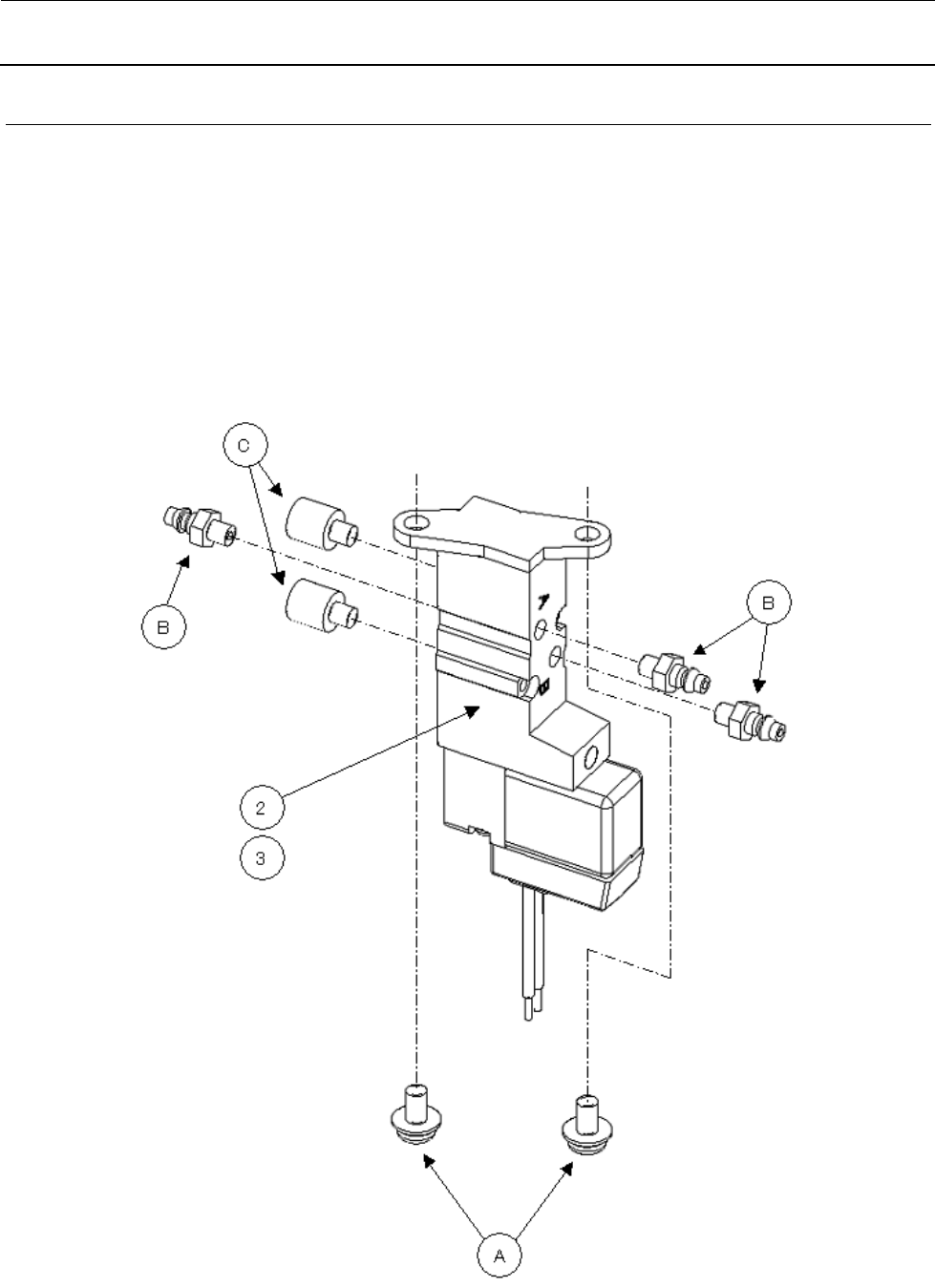 C

B

B

2

3

A