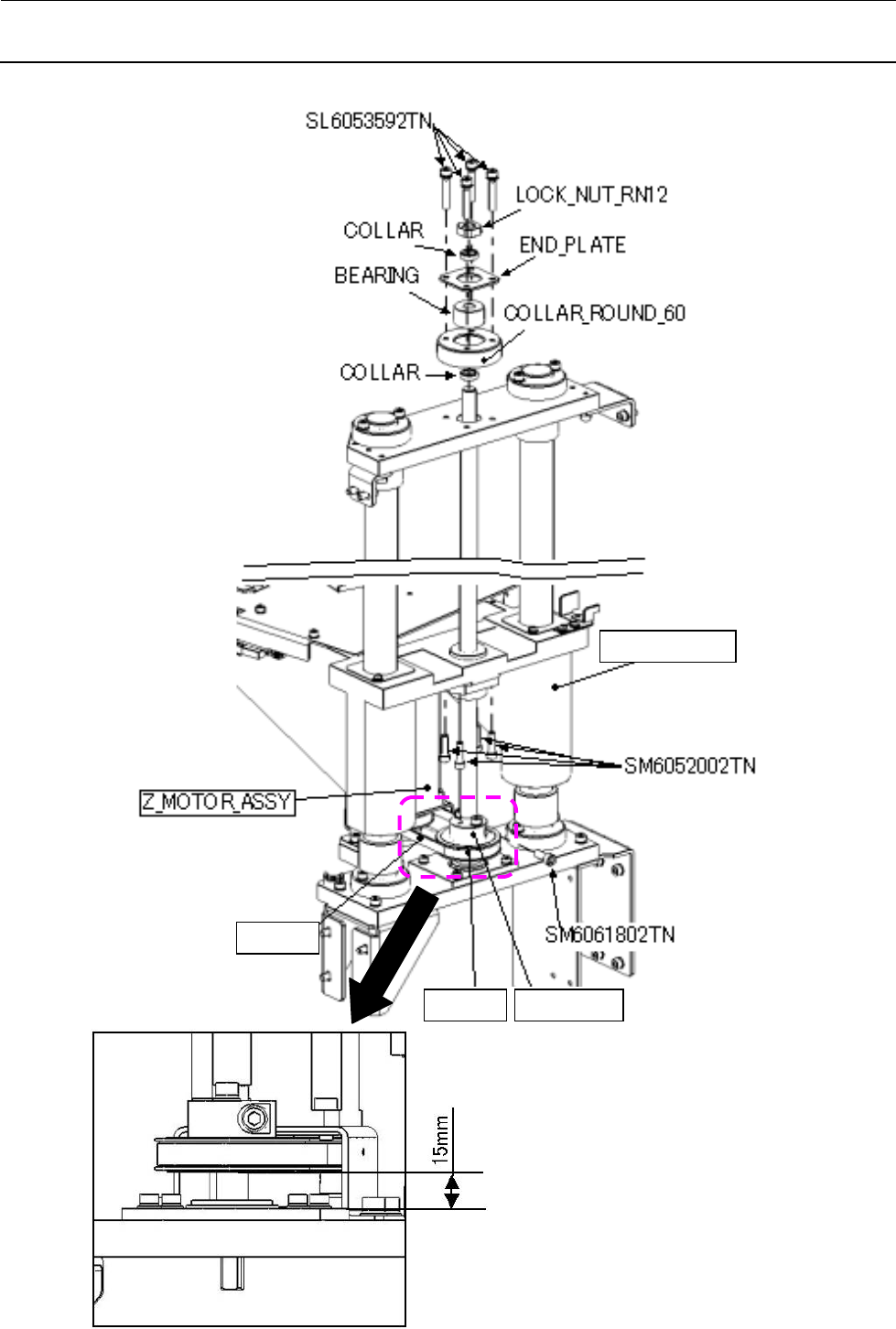 SL6053592TN

LOCK_NUT_RN12

COLLAR

END_PLATE

BEARING

COLLAR_ROUND_60

COLLAR

SM6052002TN

Z_MOTOR_ASSY

SM6061802TN

15mm