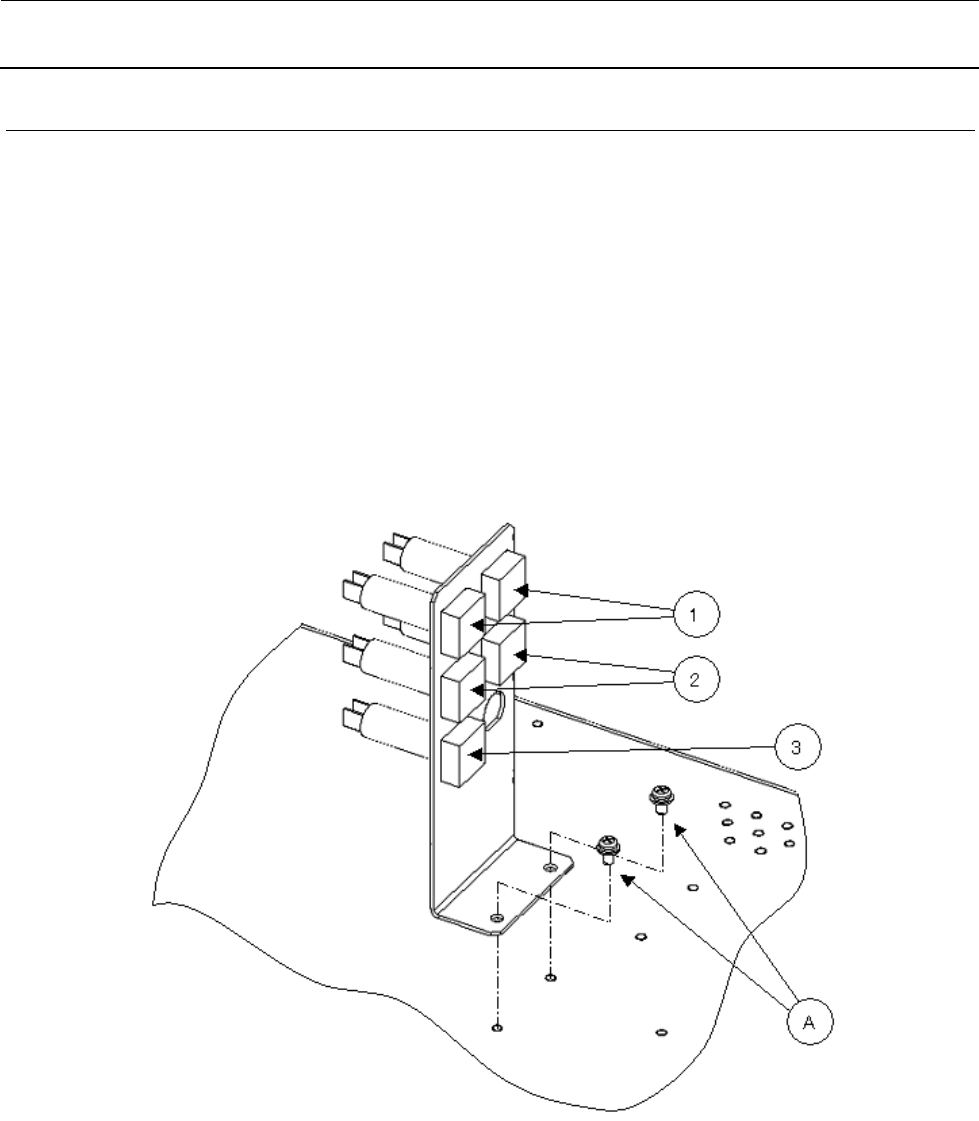 1
2
3
A