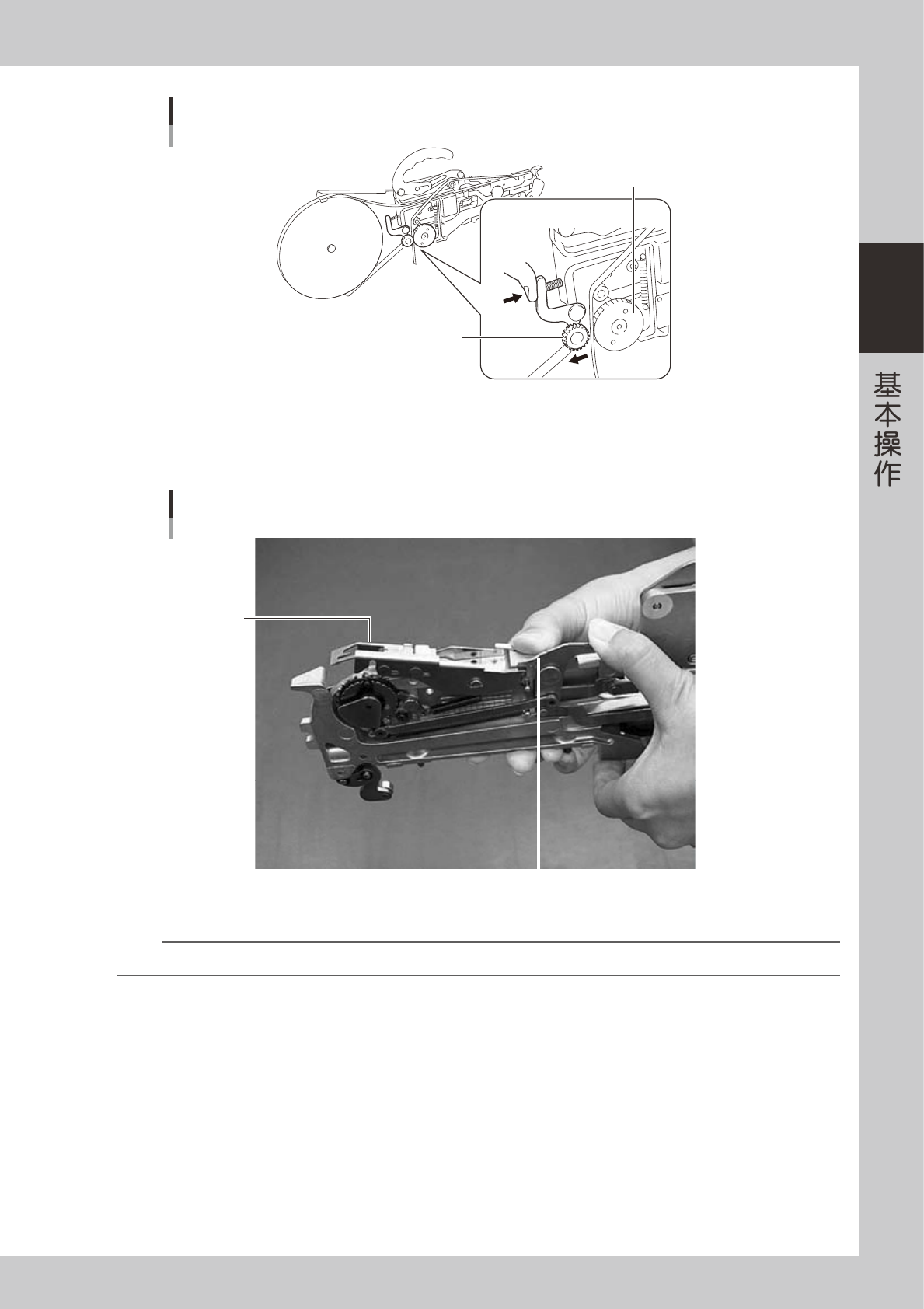 基本操作