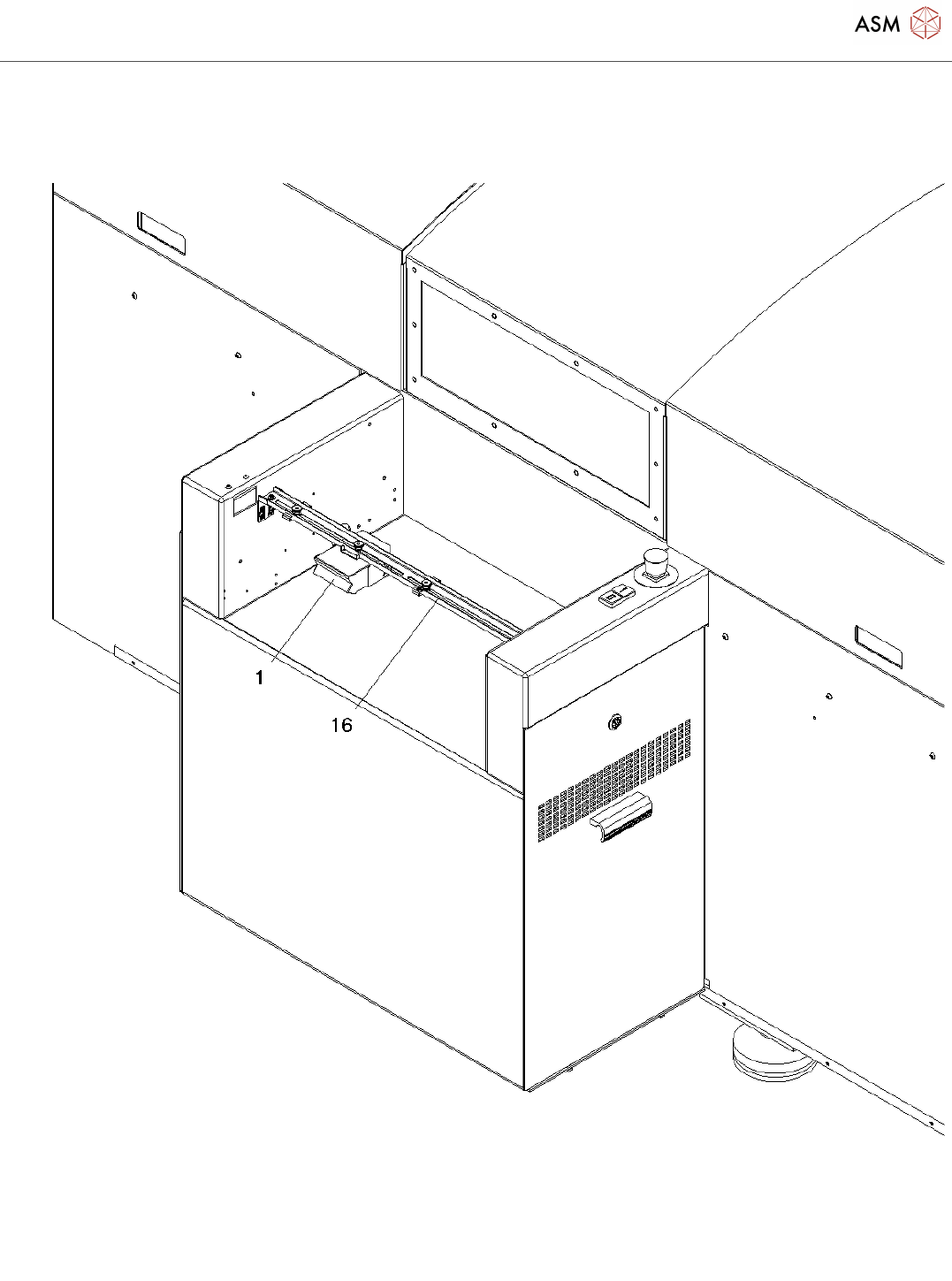 ASM

1

16