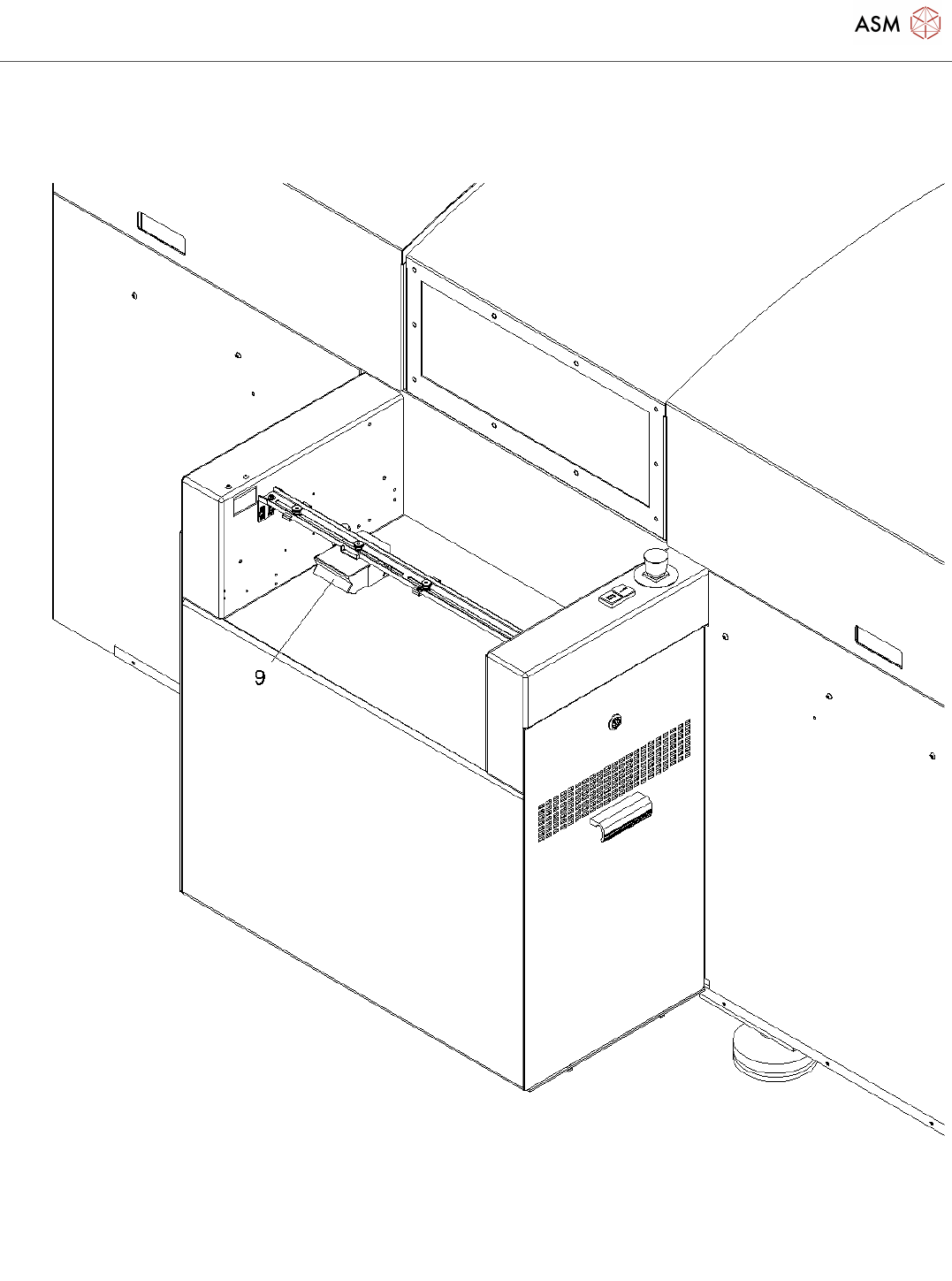 ASM

9