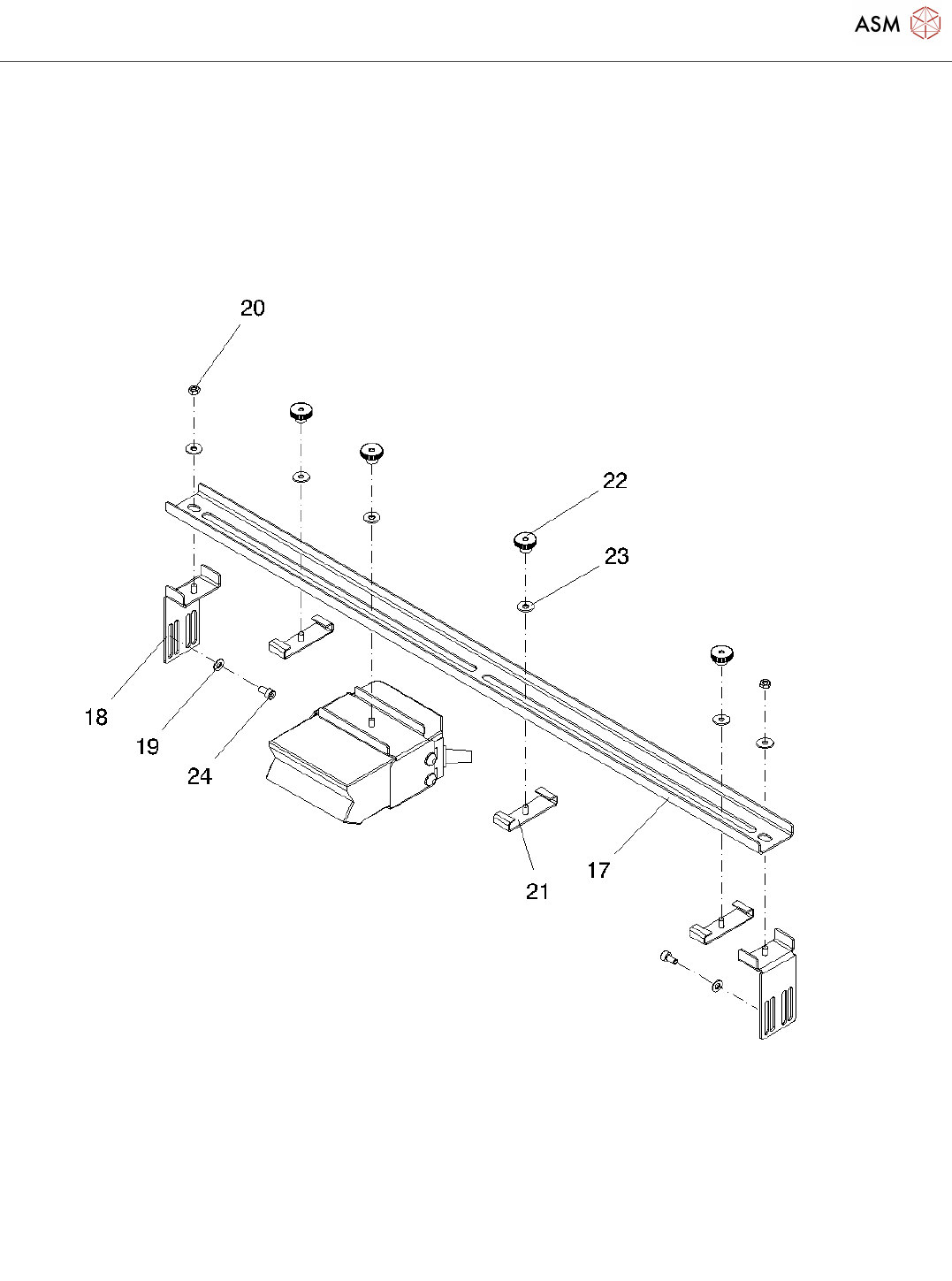 ASM

20

22

23

18

19

24

21

17