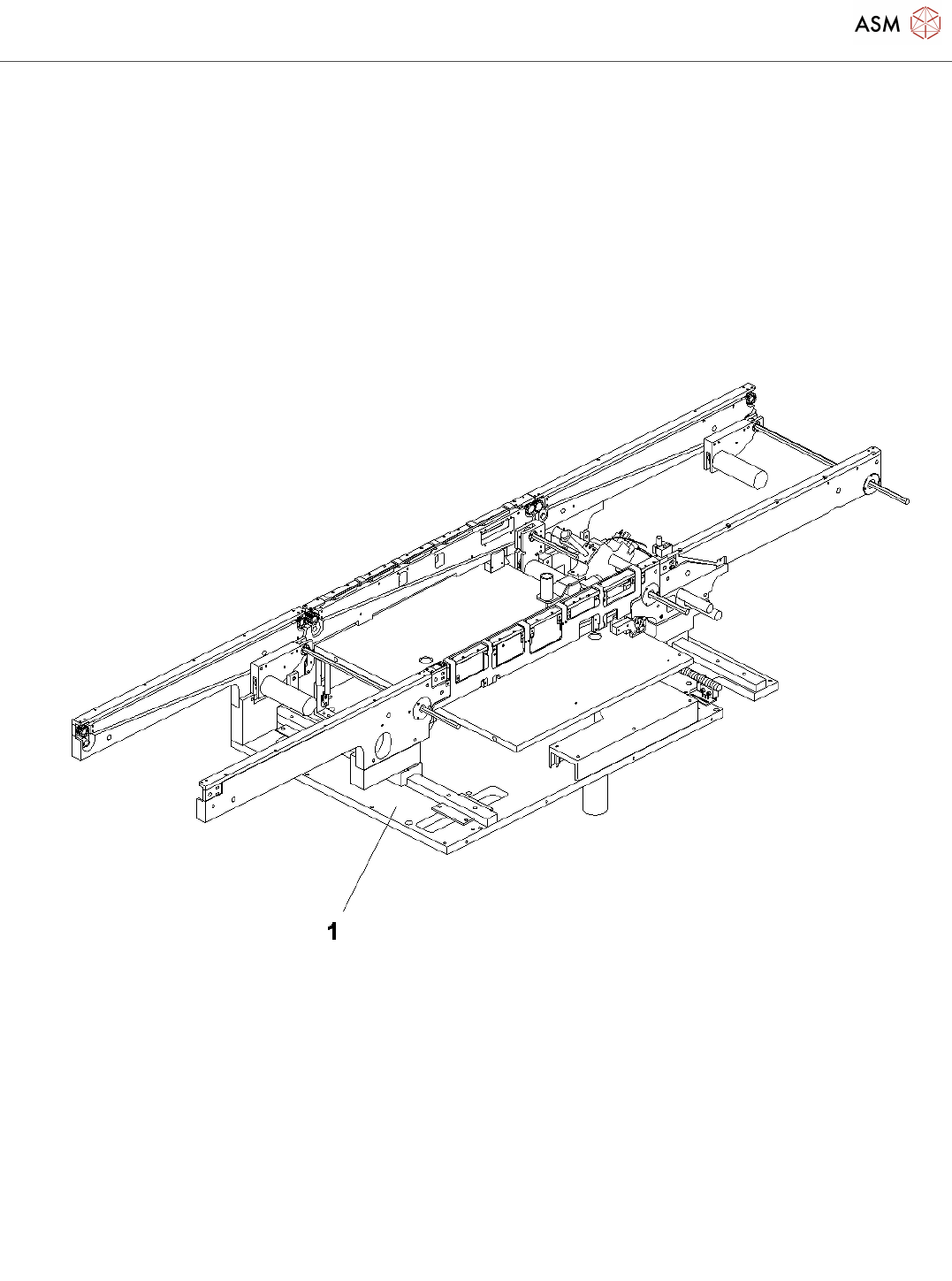 ASM

1