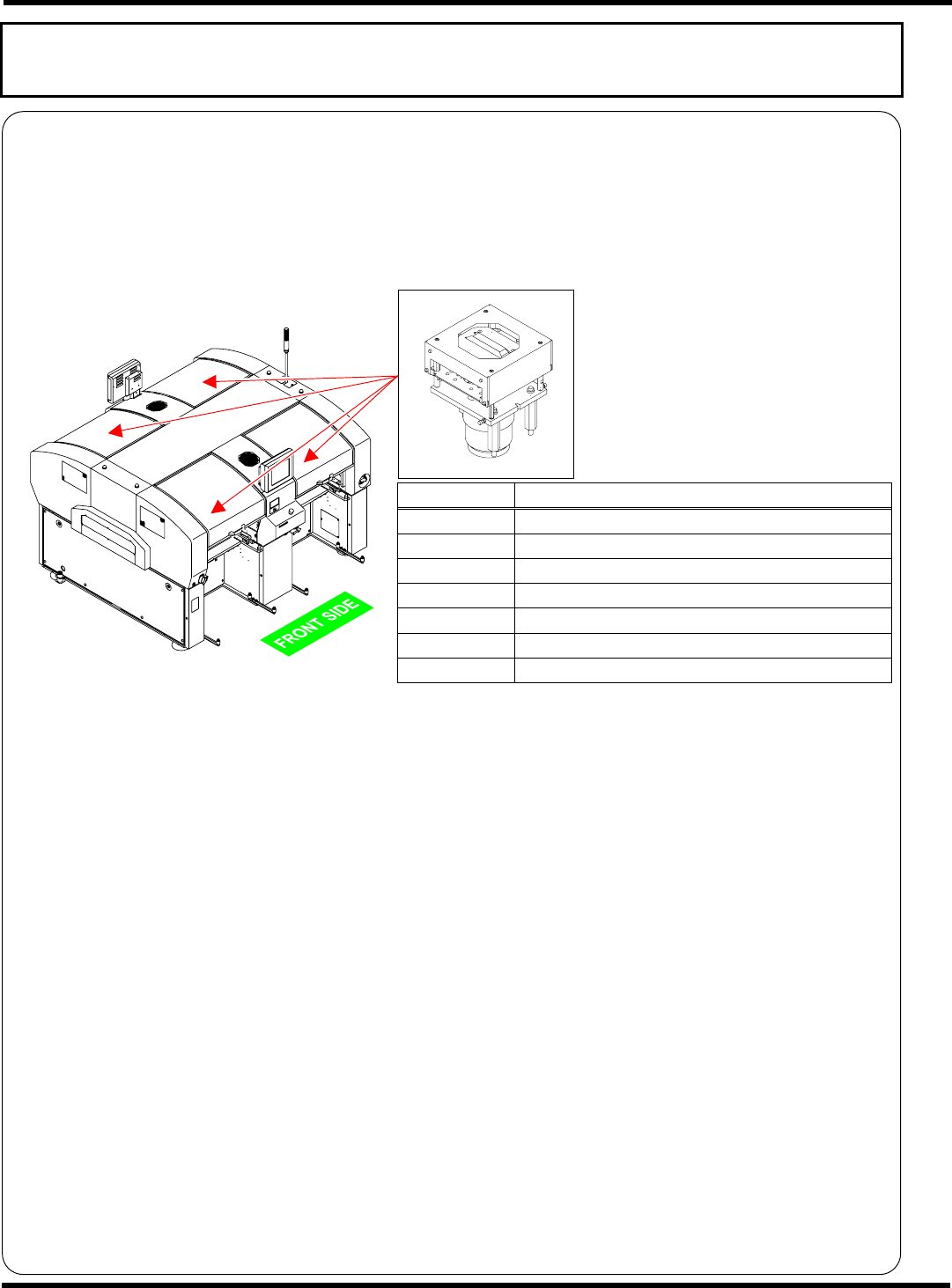 FRONT SIDE