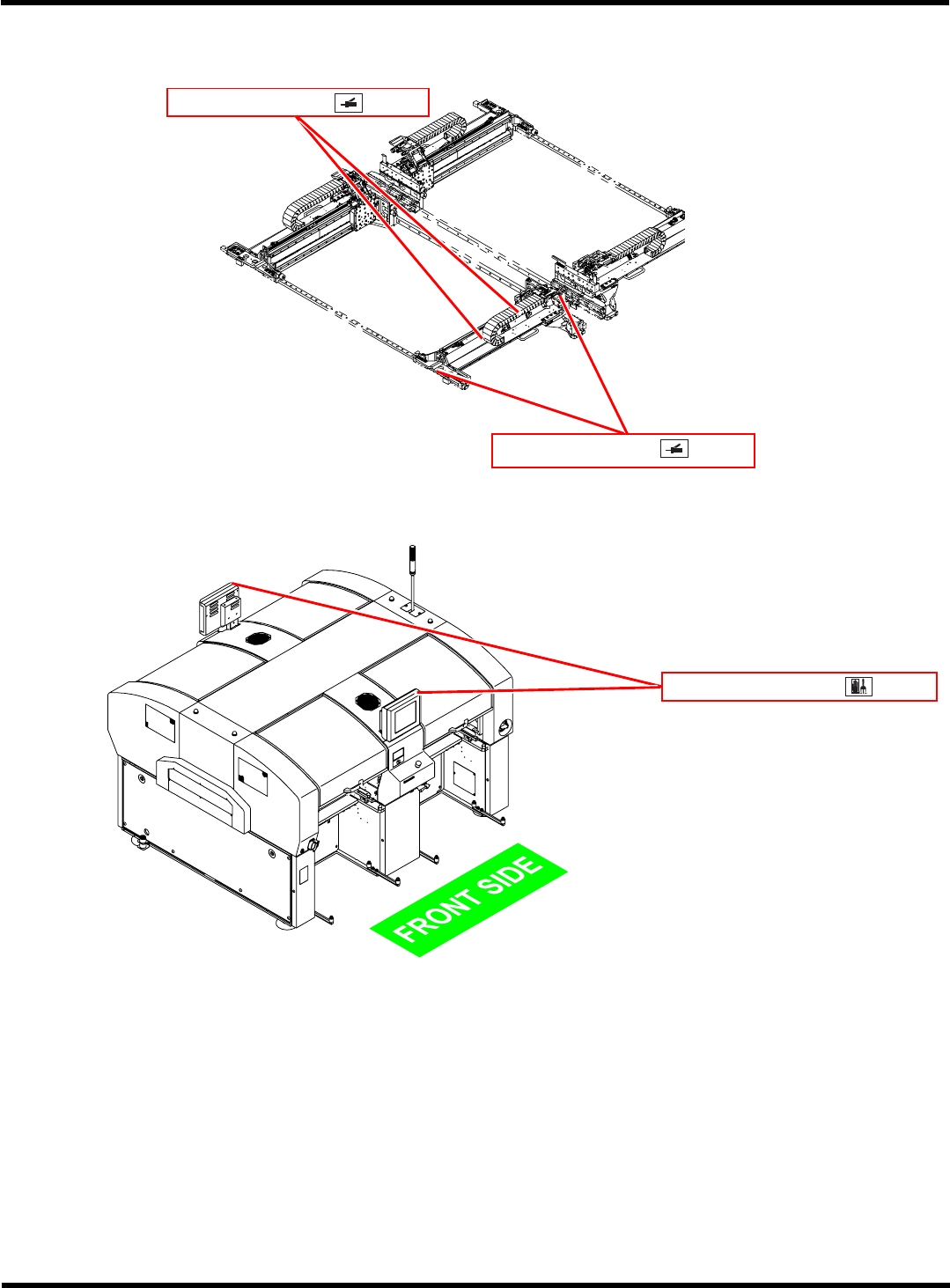 FRONT SIDE