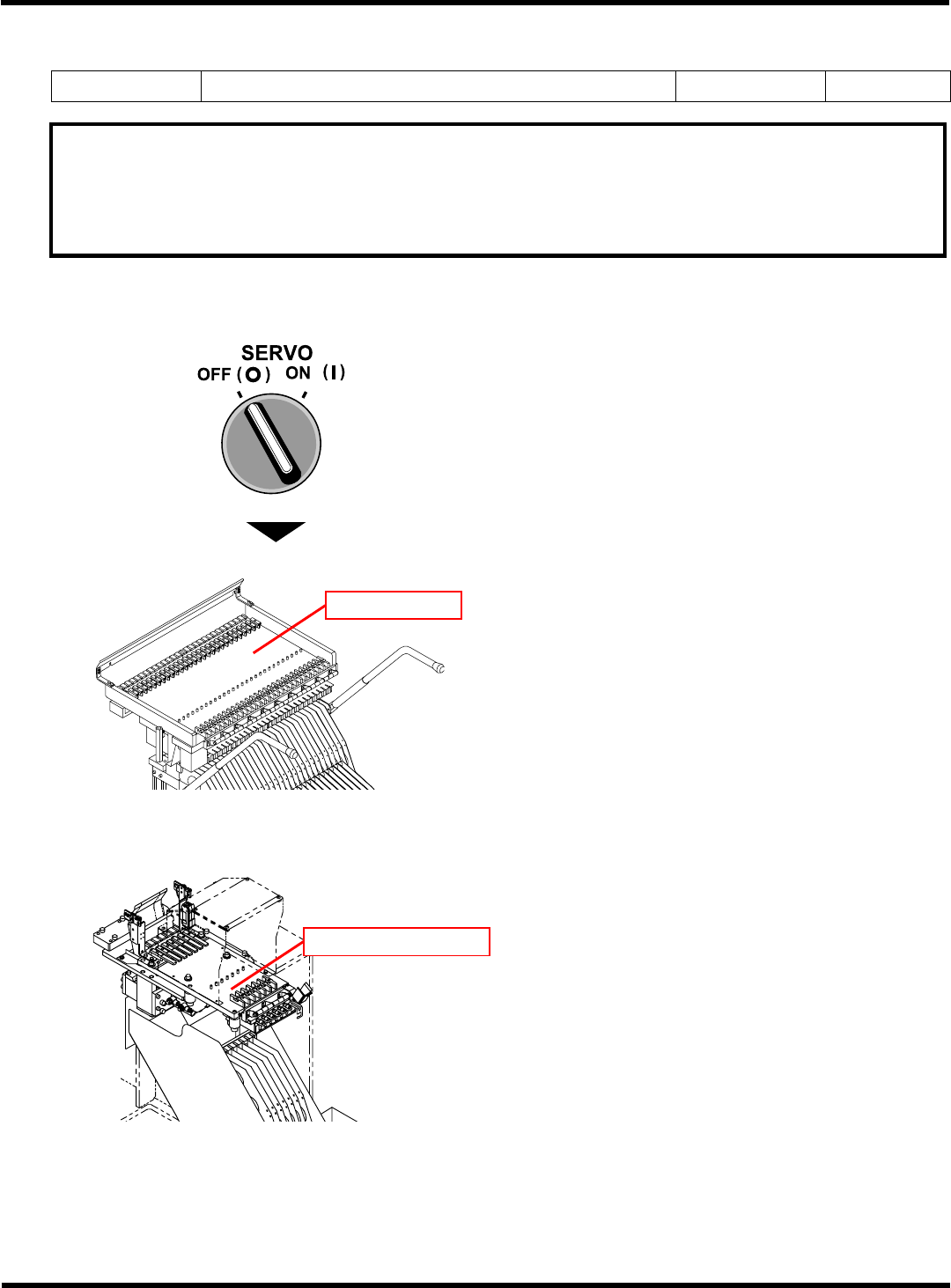 SERVO
OFF (O) ON (I)