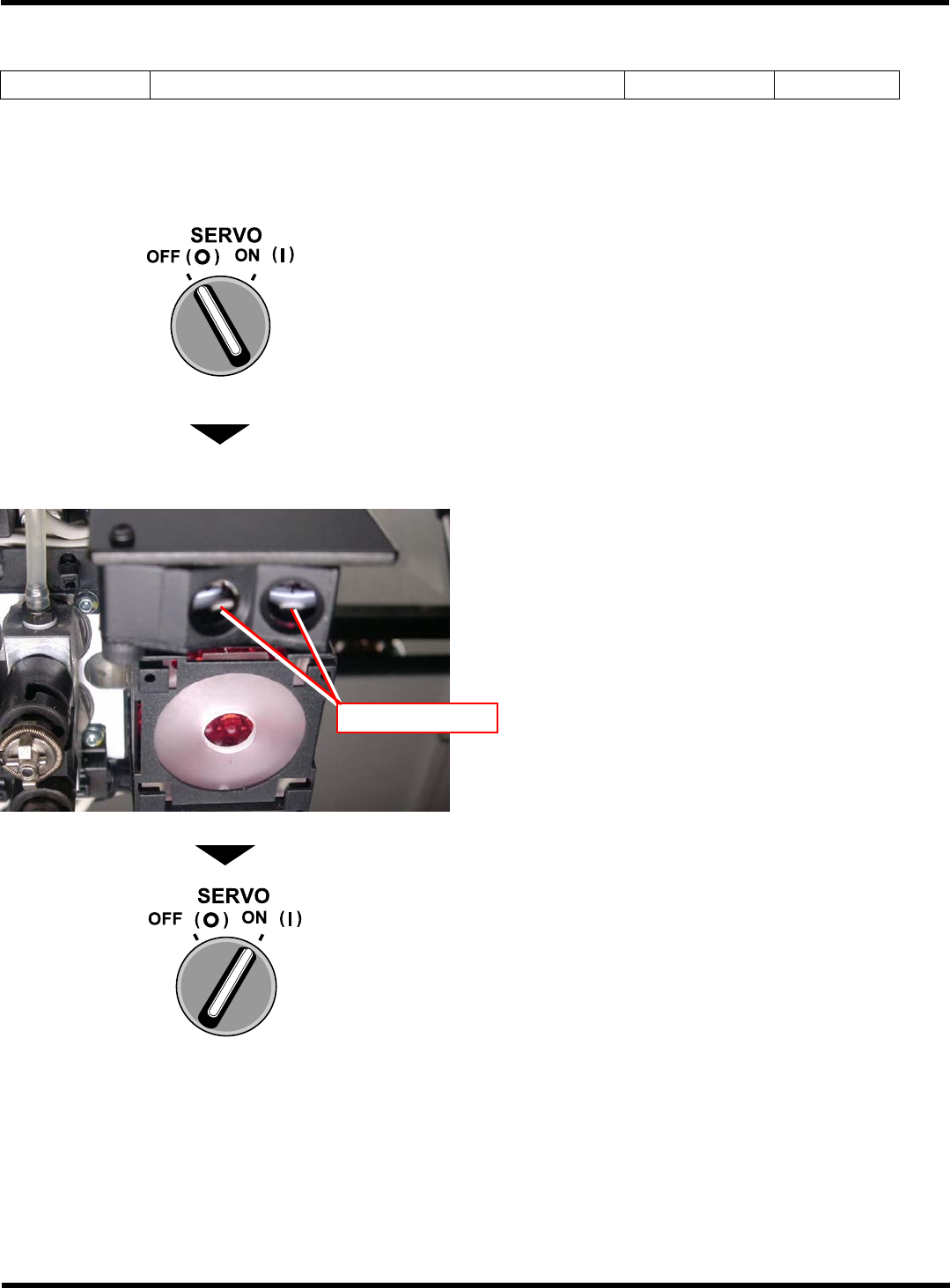 SERVO
OFF (O) ON (I)

SERVO
OFF (O) ON (I)