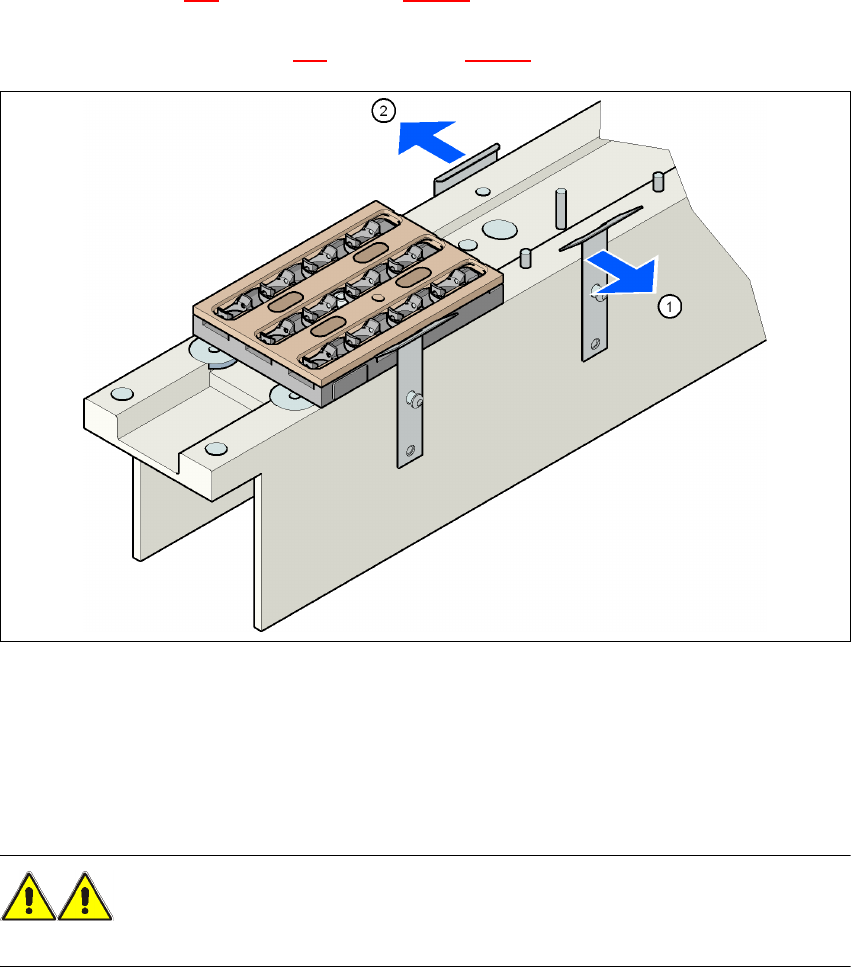 2

1